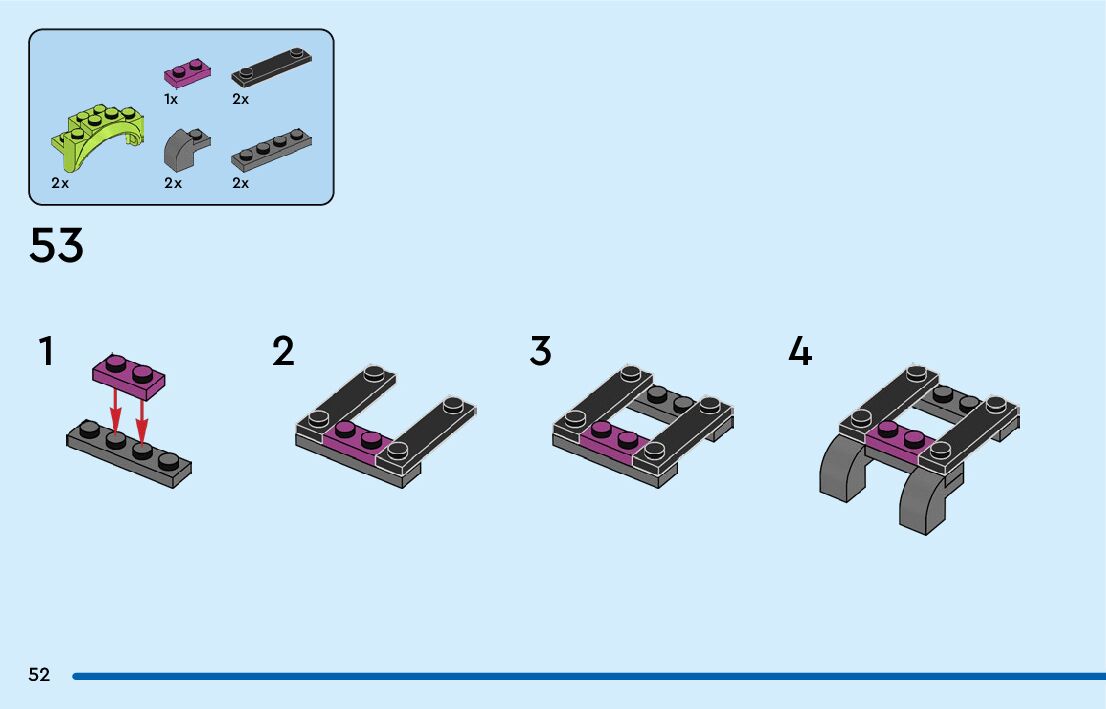 1x
2x
2x
2x
2x

53

1
2
3
4

52