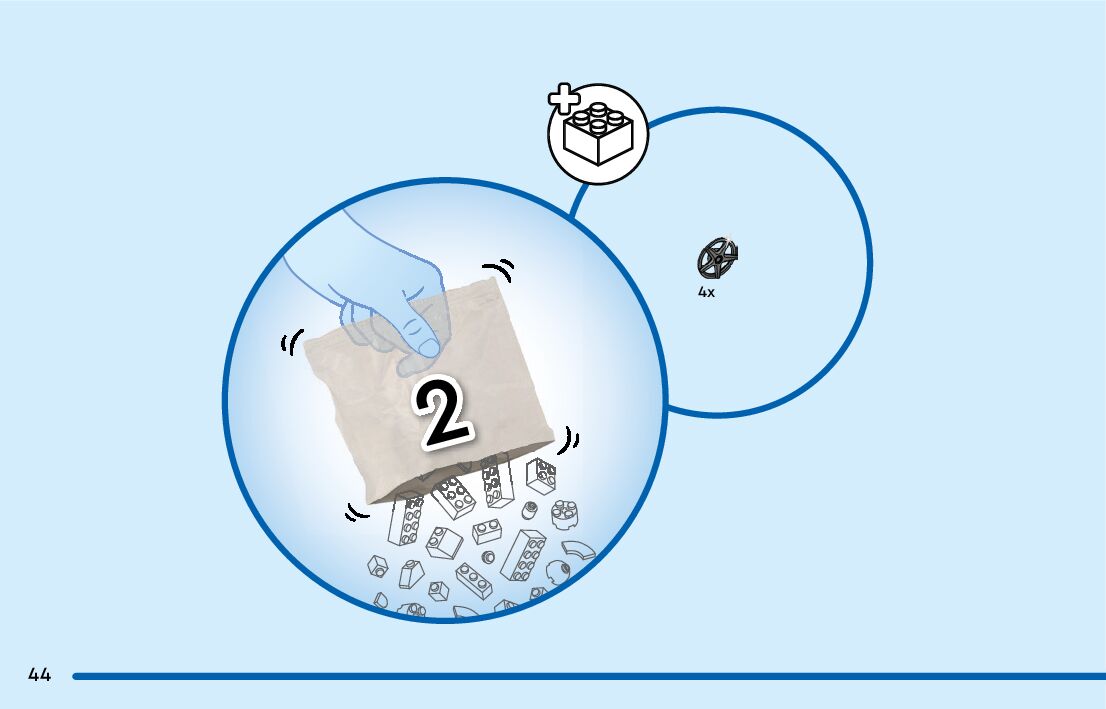 4x

2

44