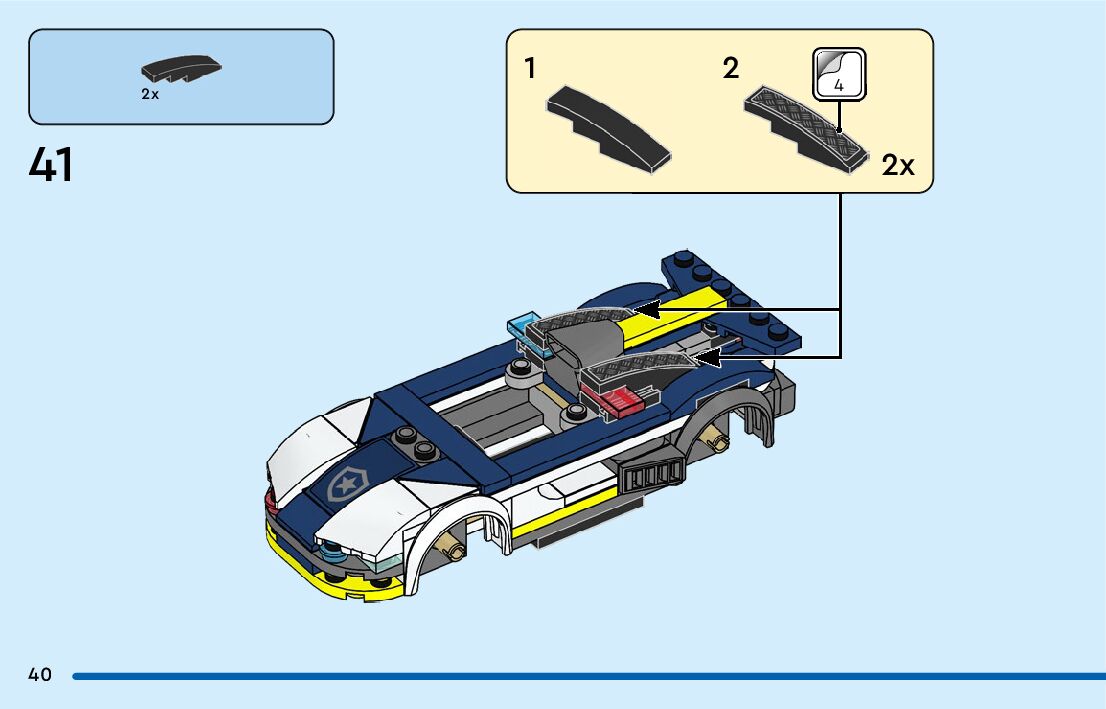 2x

41

1

2

4

2x

40