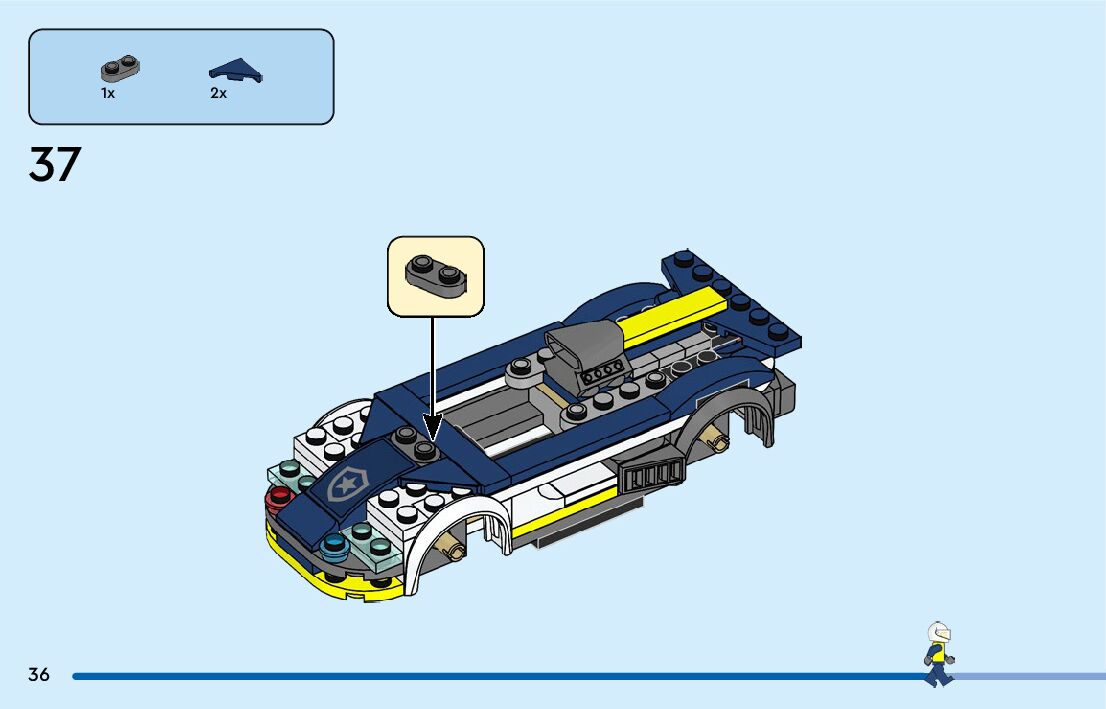 1x
2x

37

36