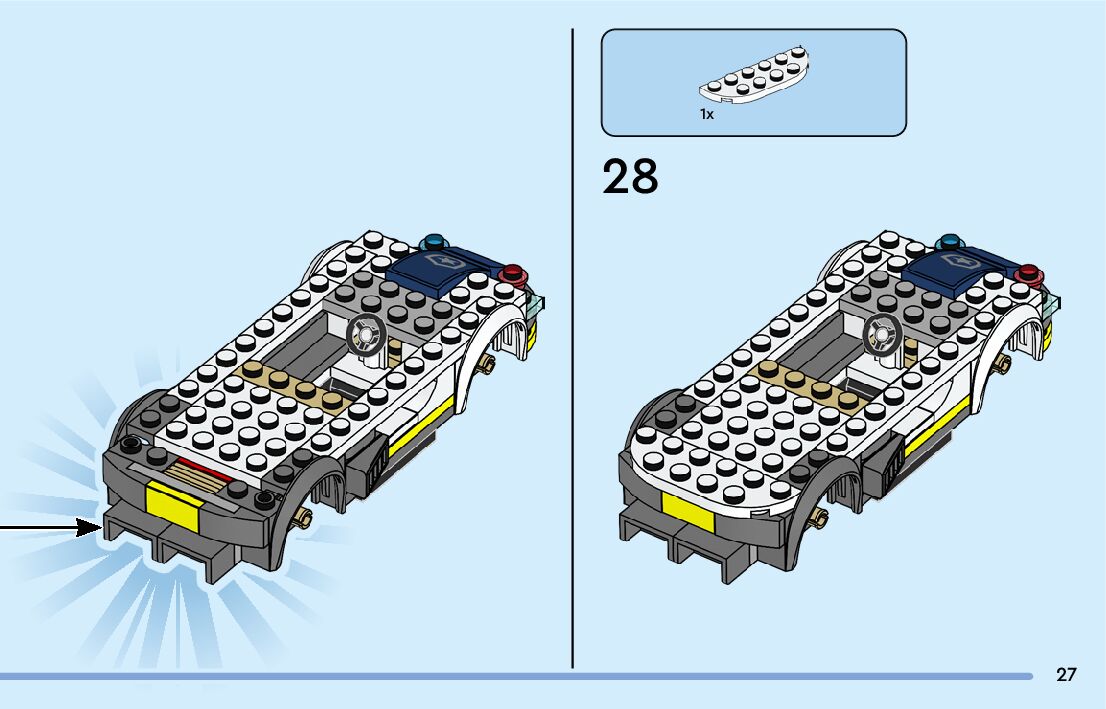 1x

28

27