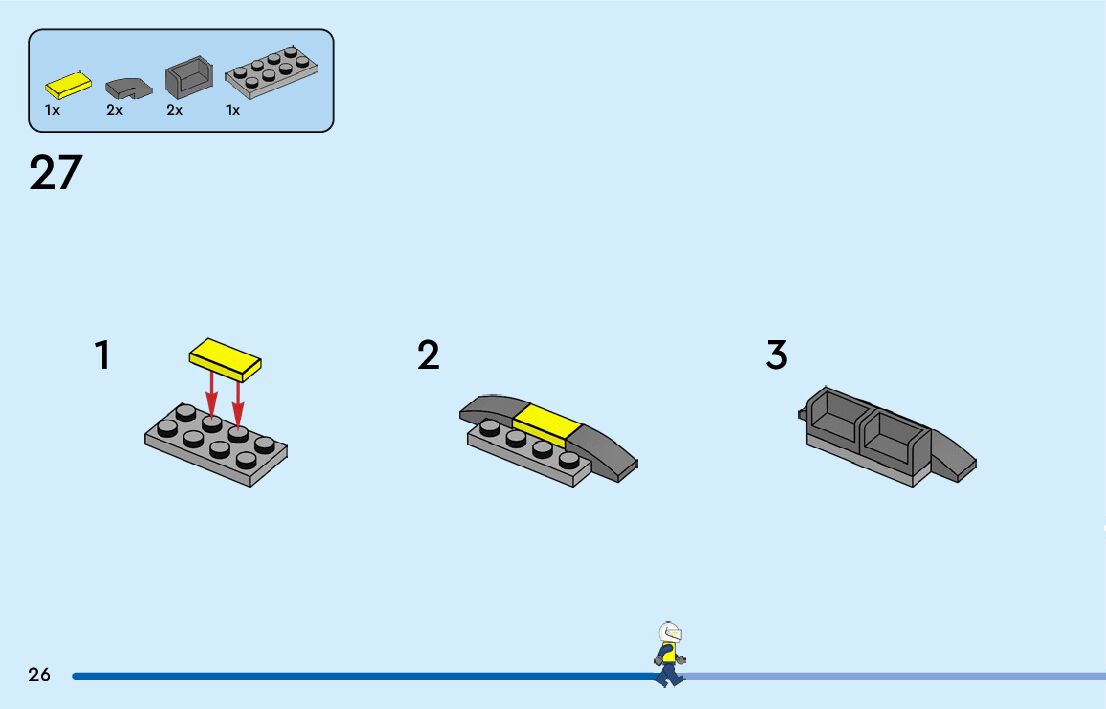 1x 2x 2x 1x

27

1

2

3

26