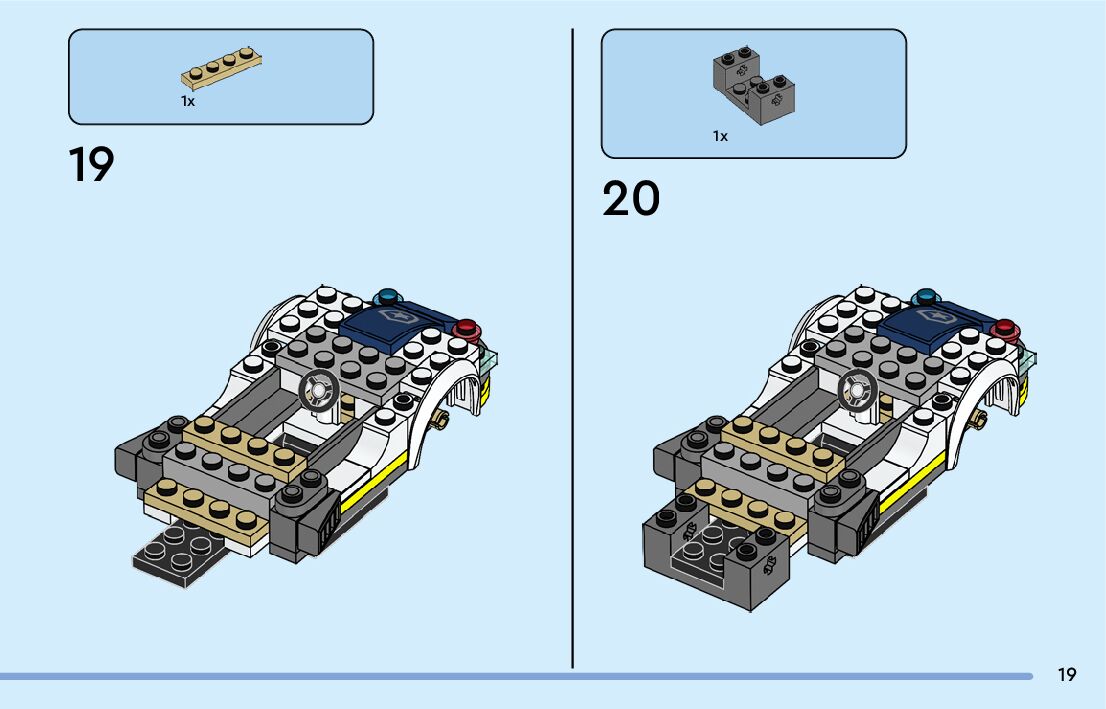 1x

19

1x

20

19