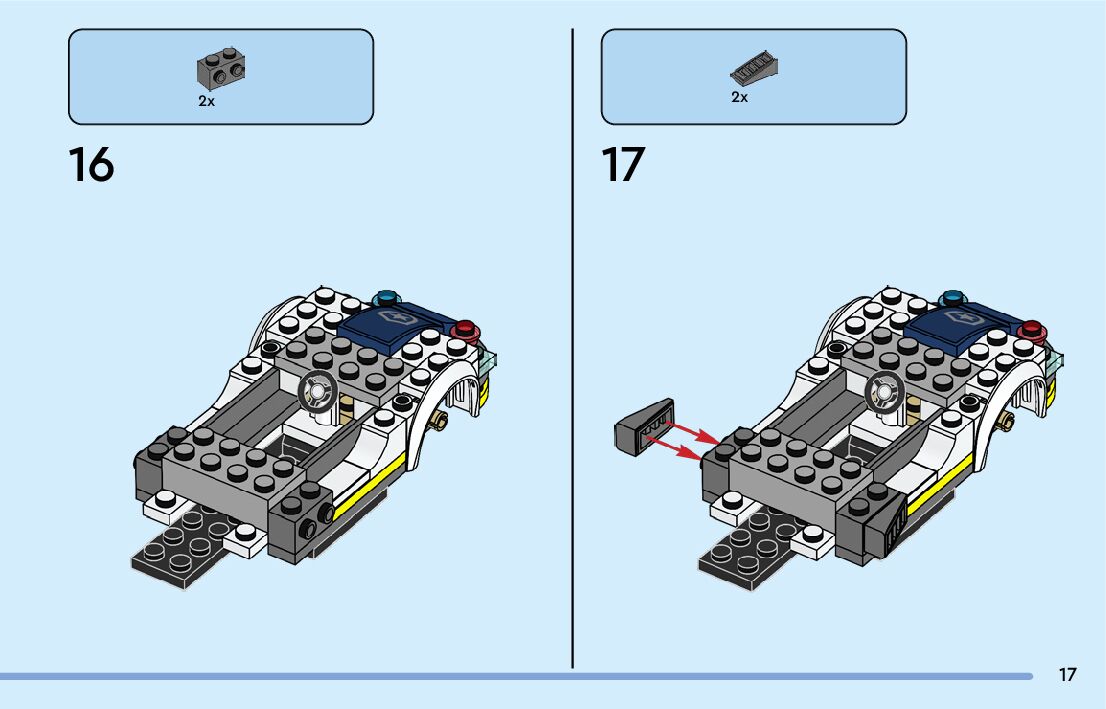 2x

16

2x

17

17