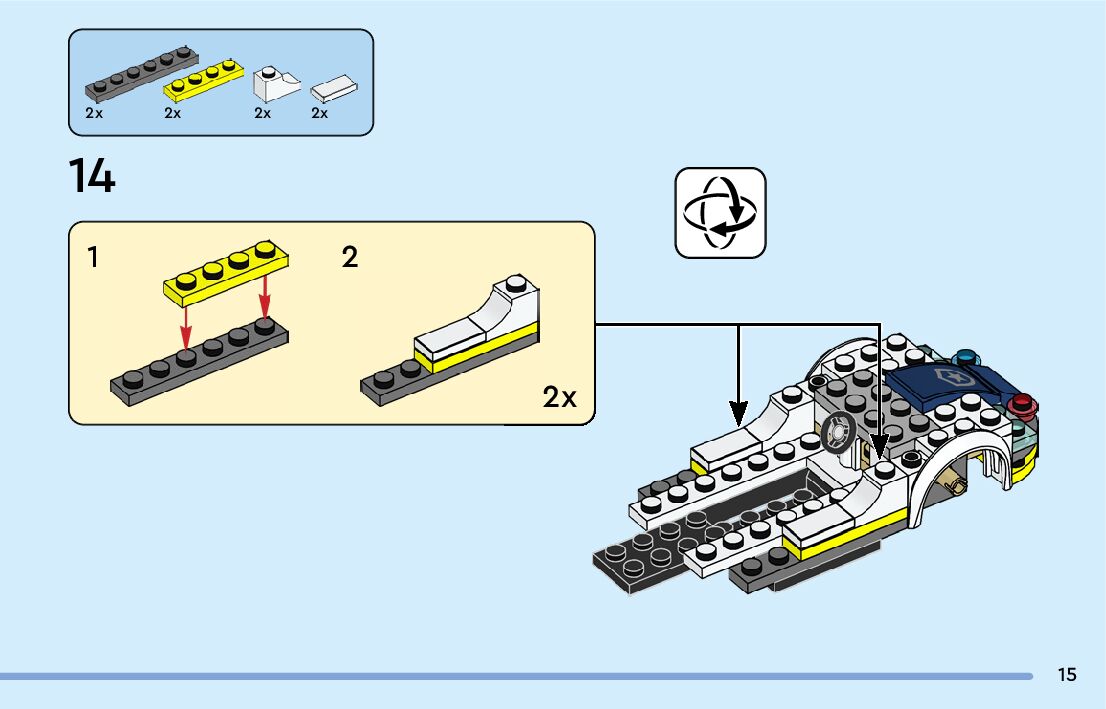 2x 2x 2x 2x

14

1

2

2x

15