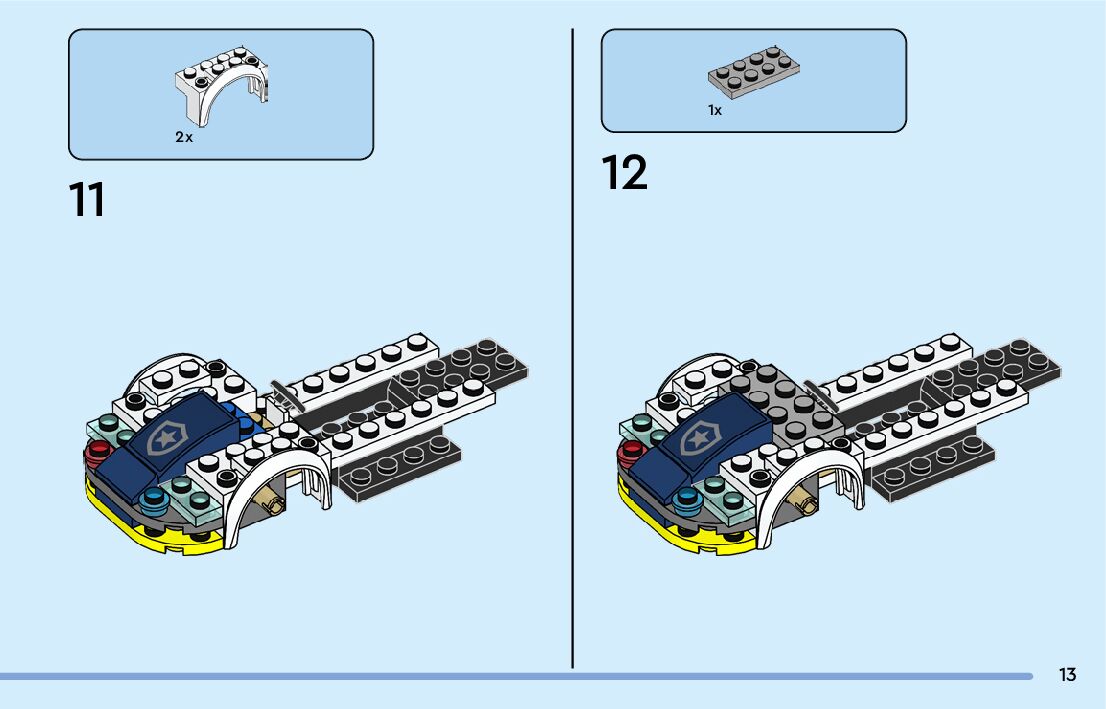 2x

11

1x

12

13