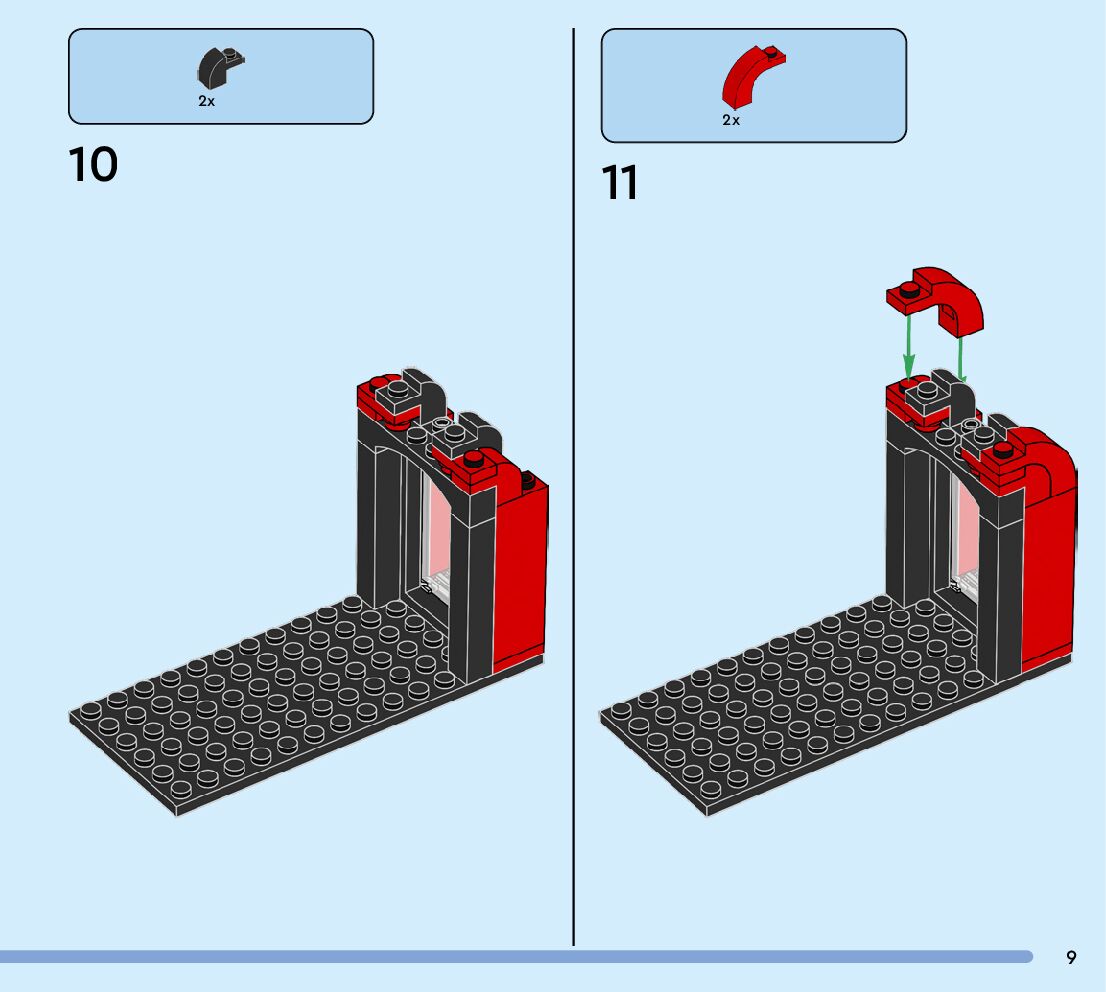 2x

10

2x

11

9