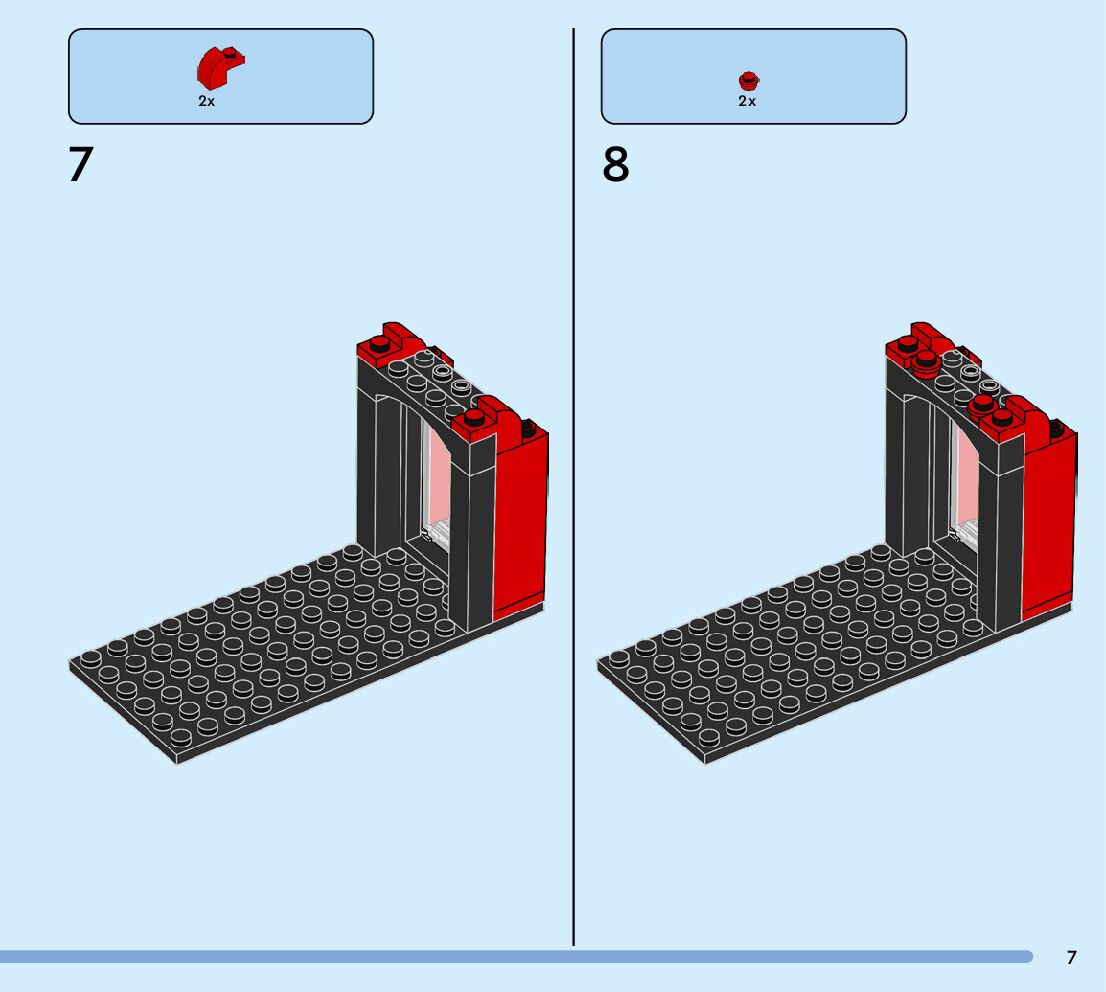 2x

7

2x

8

7