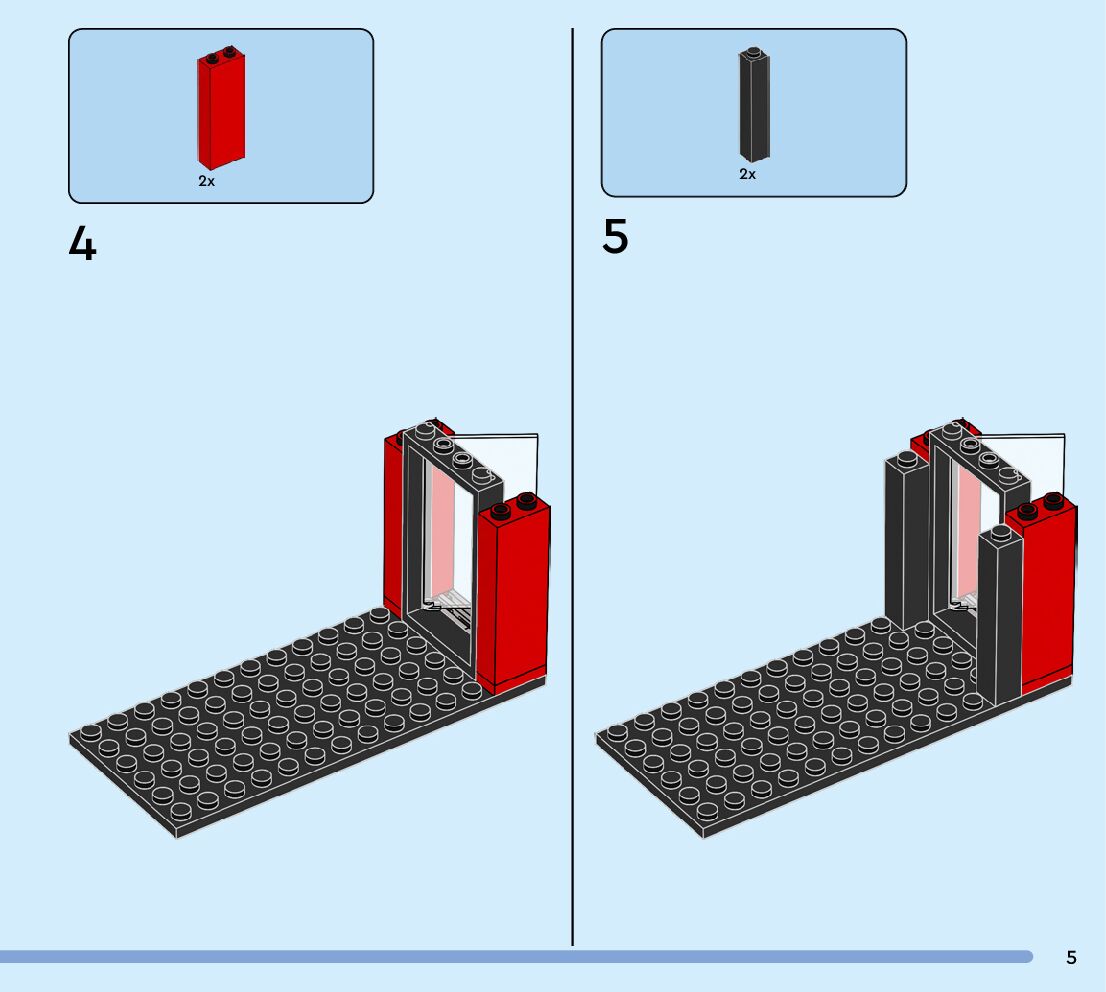 2x

4

2x

5

5