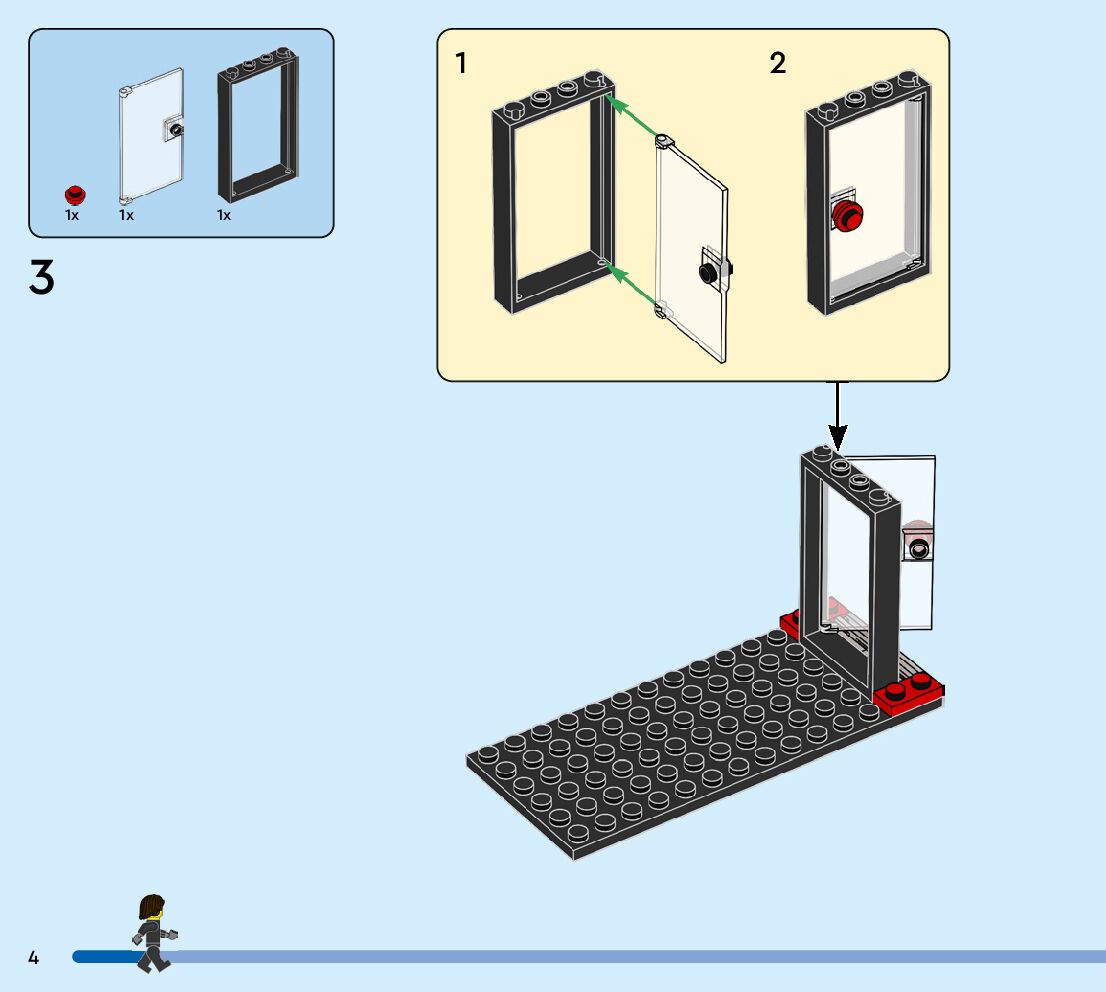 1x 1x 1x

3

1

2

4