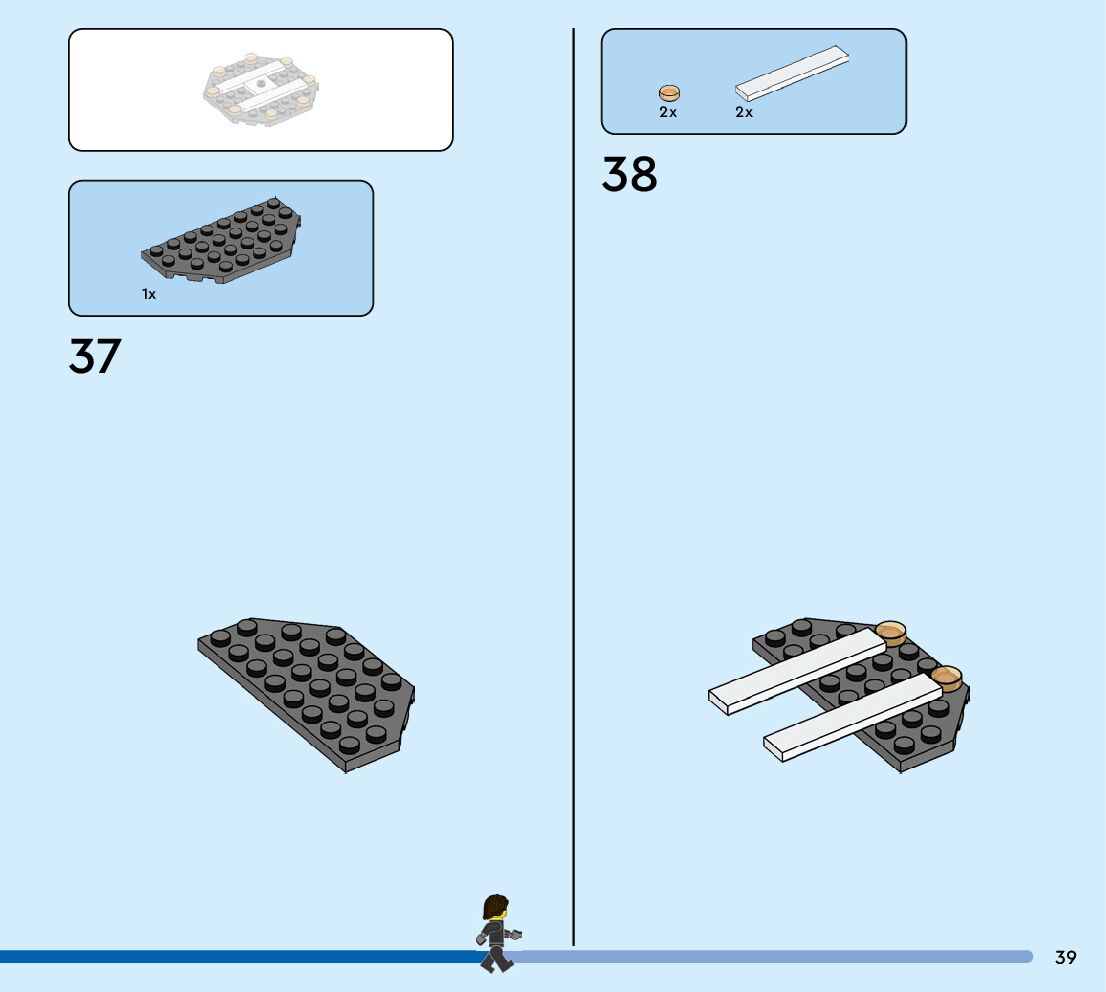 1x

37

2x 2x

38

39