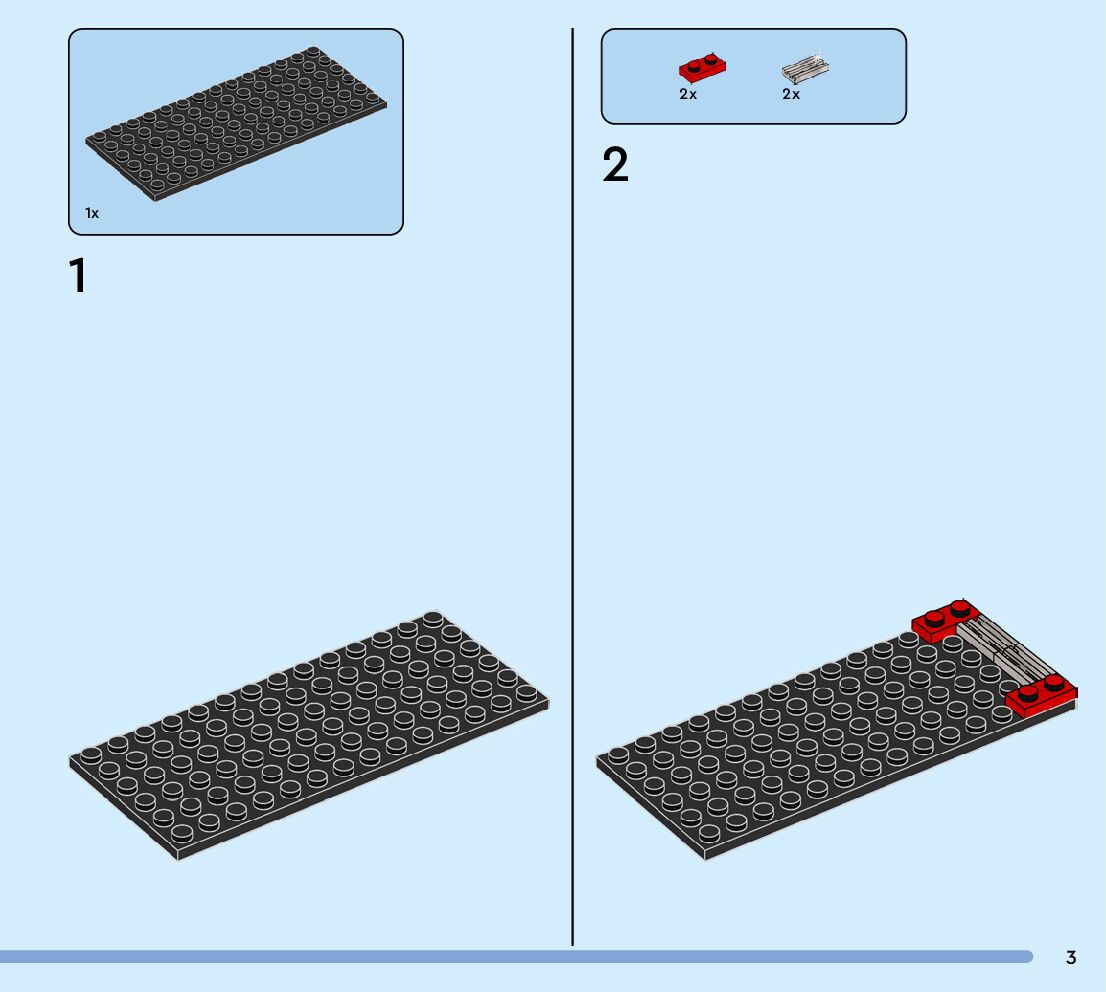 1x

1

2x 2x

2

3