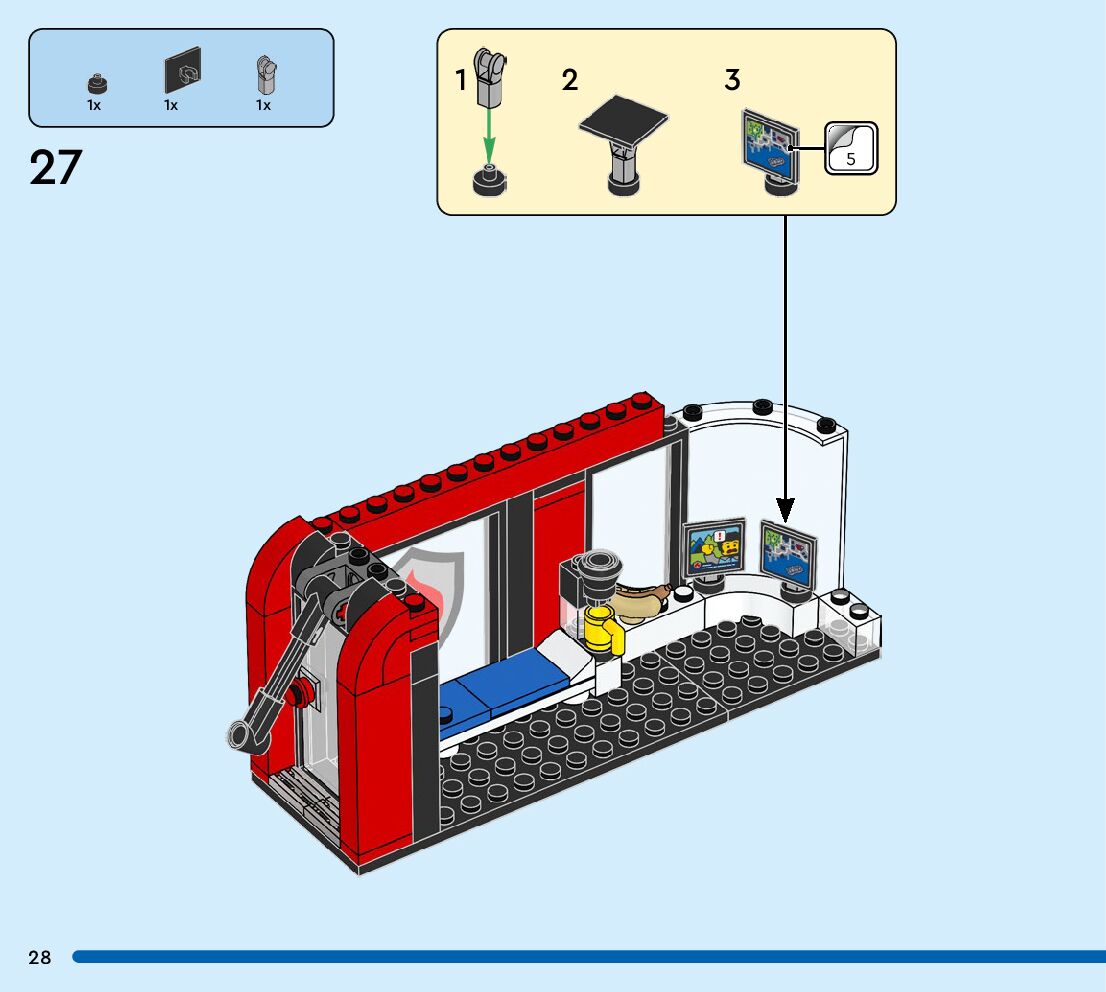 1x 1x 1x

27

1 2 3

5

28