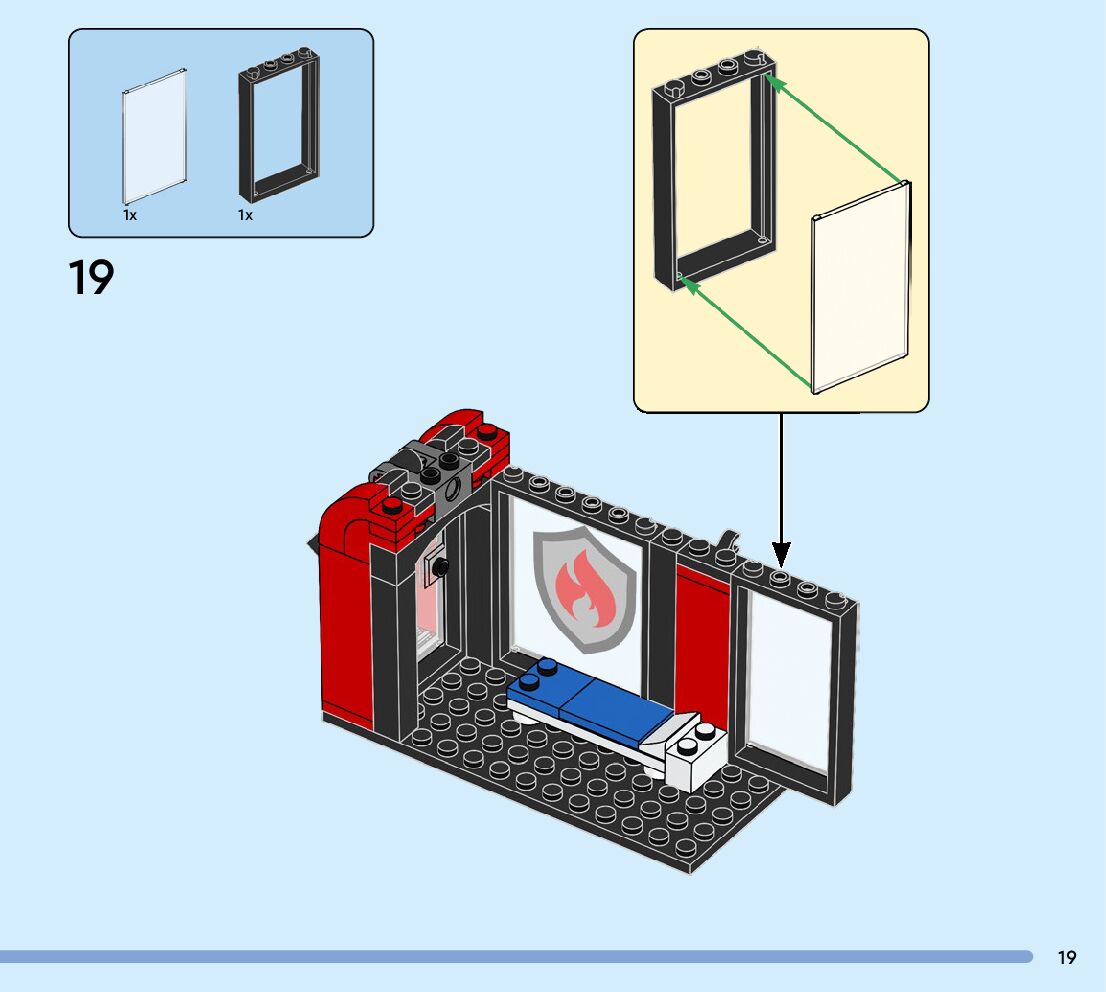 1x
1x

19

19