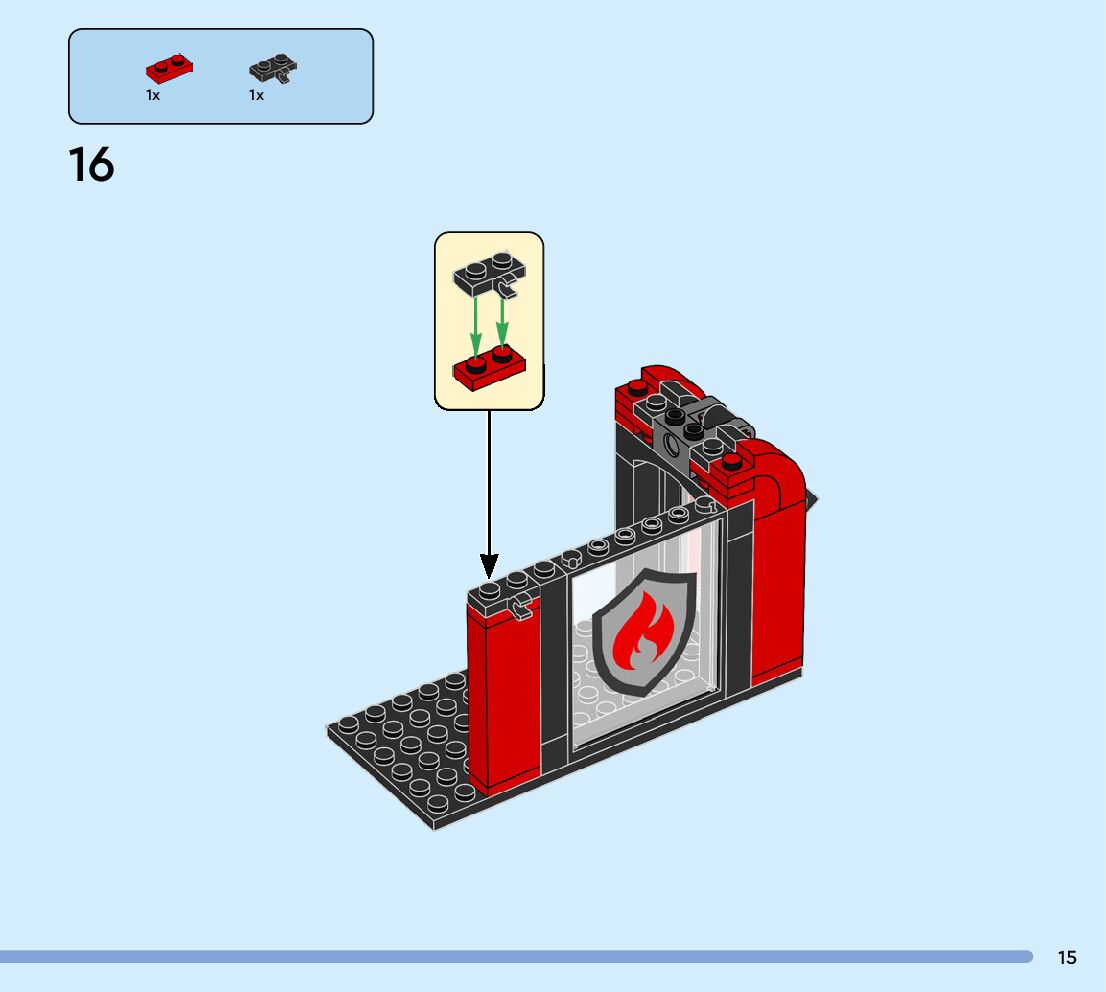 1x 1x

16

15