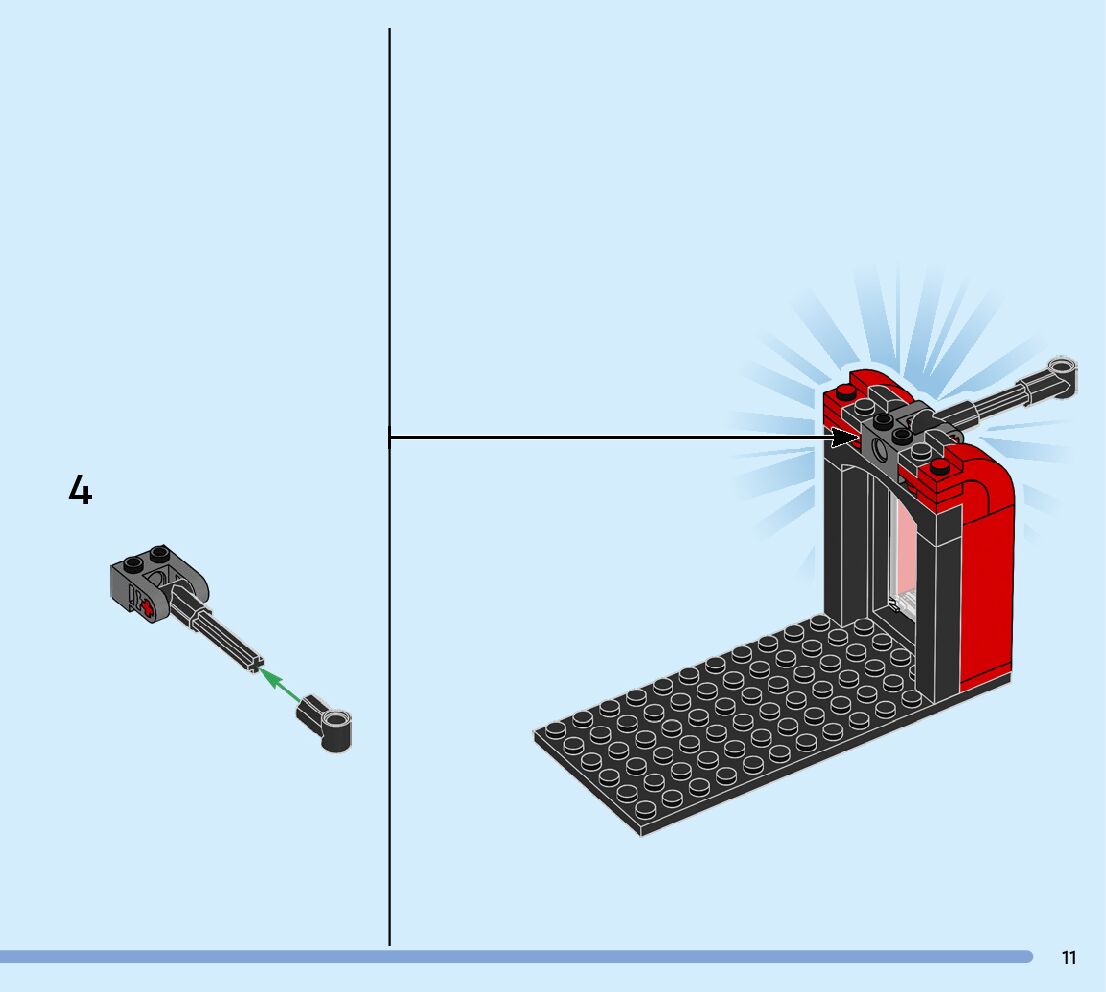 4

11