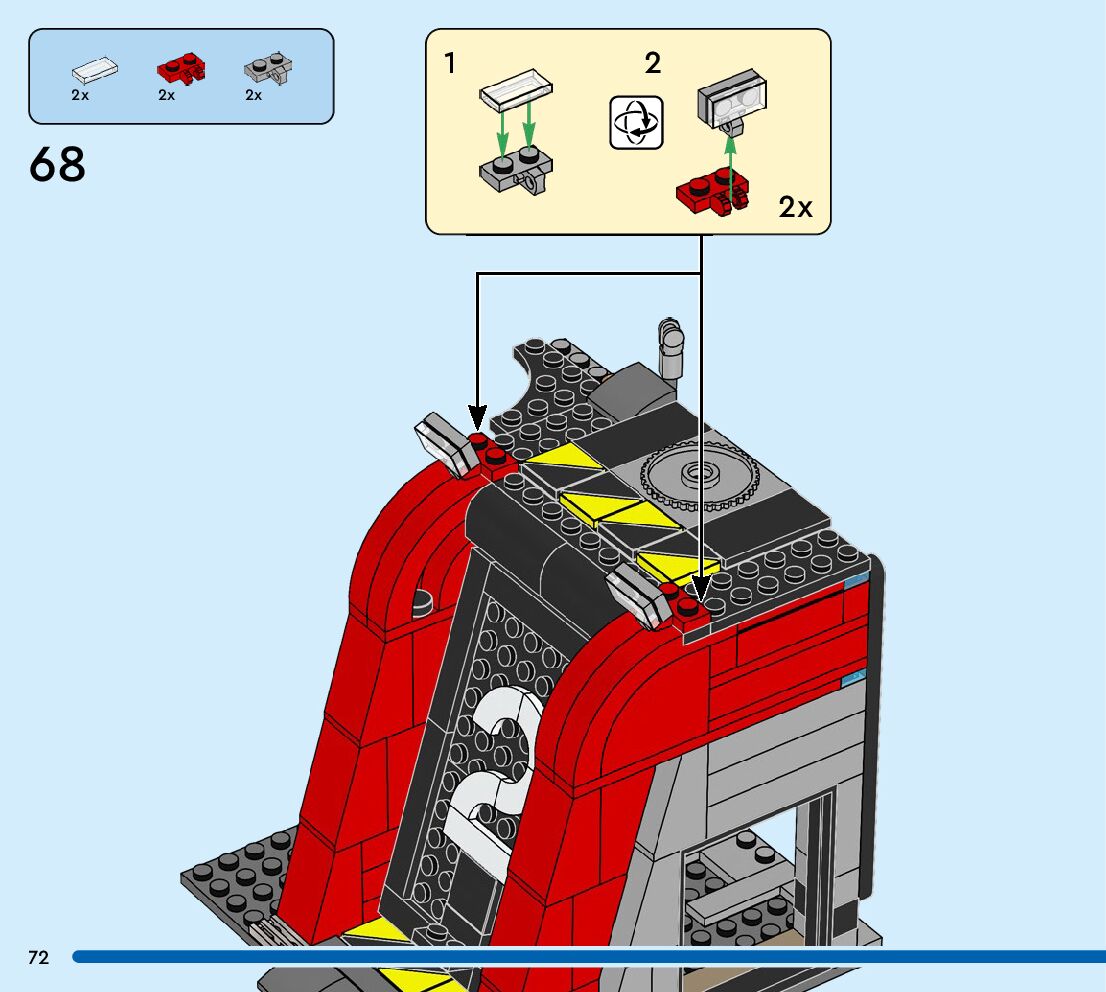 2x 2x 2x

68

1 2

2x

72