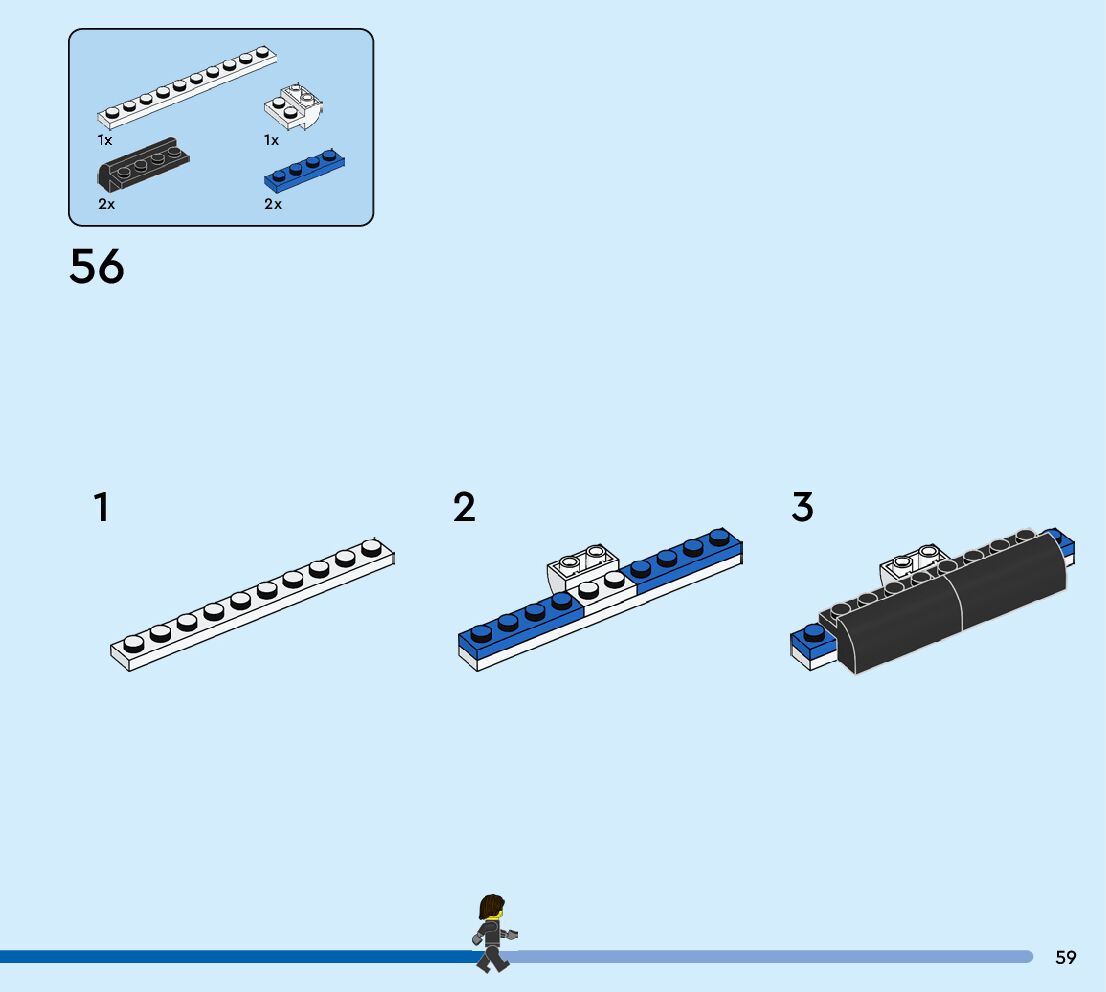 1x
1x
2x
2x

56

1

2

3

59