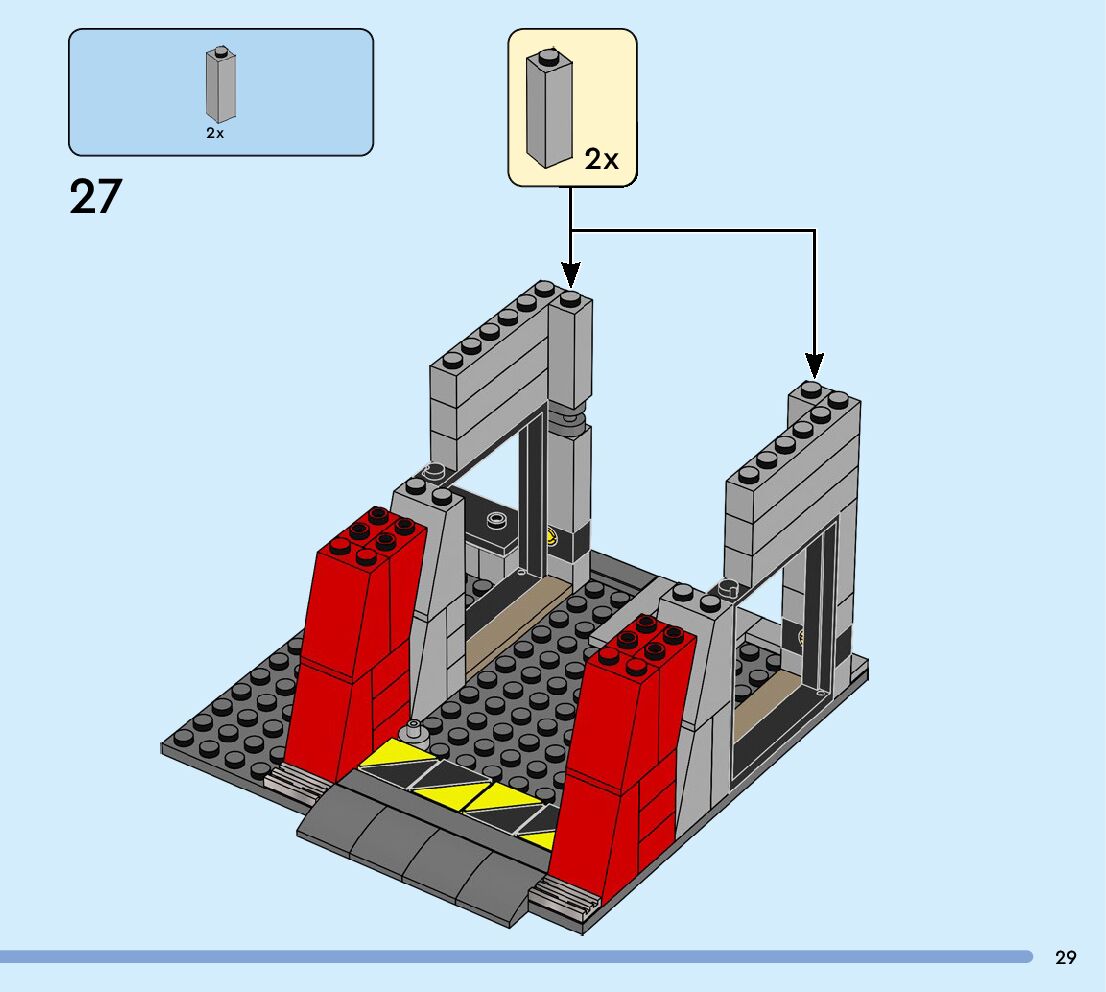 2x

27

2x

29