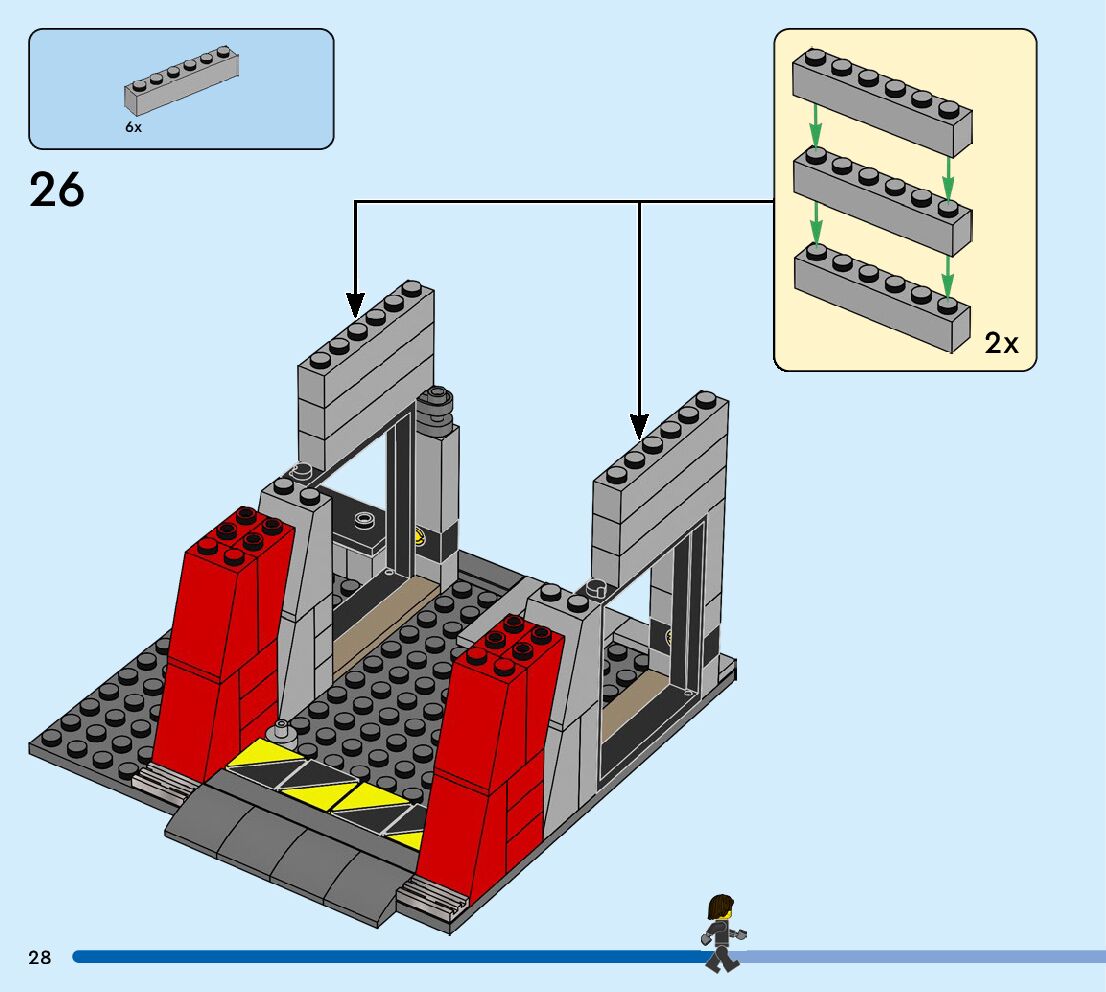 6x

26

2x

28