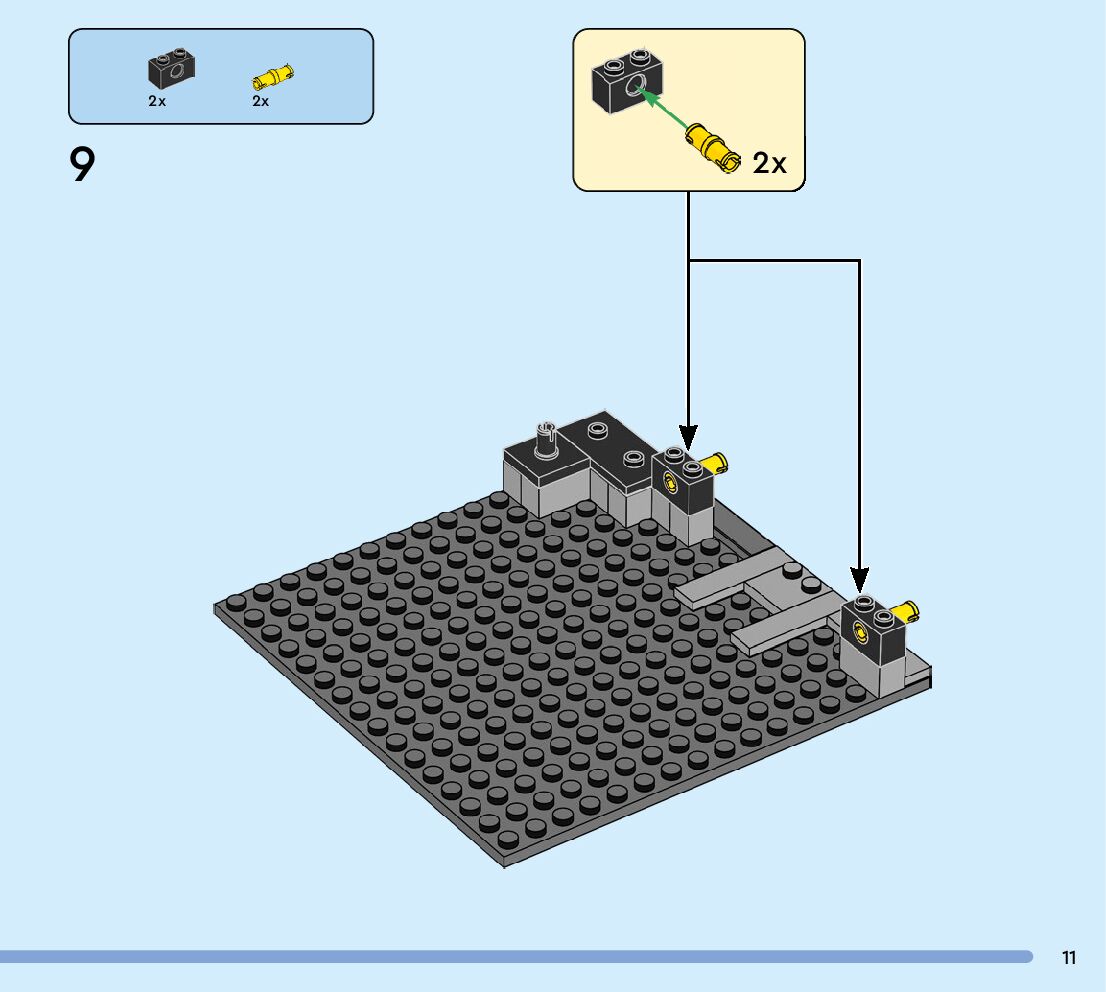 2x
2x

9

2x

11