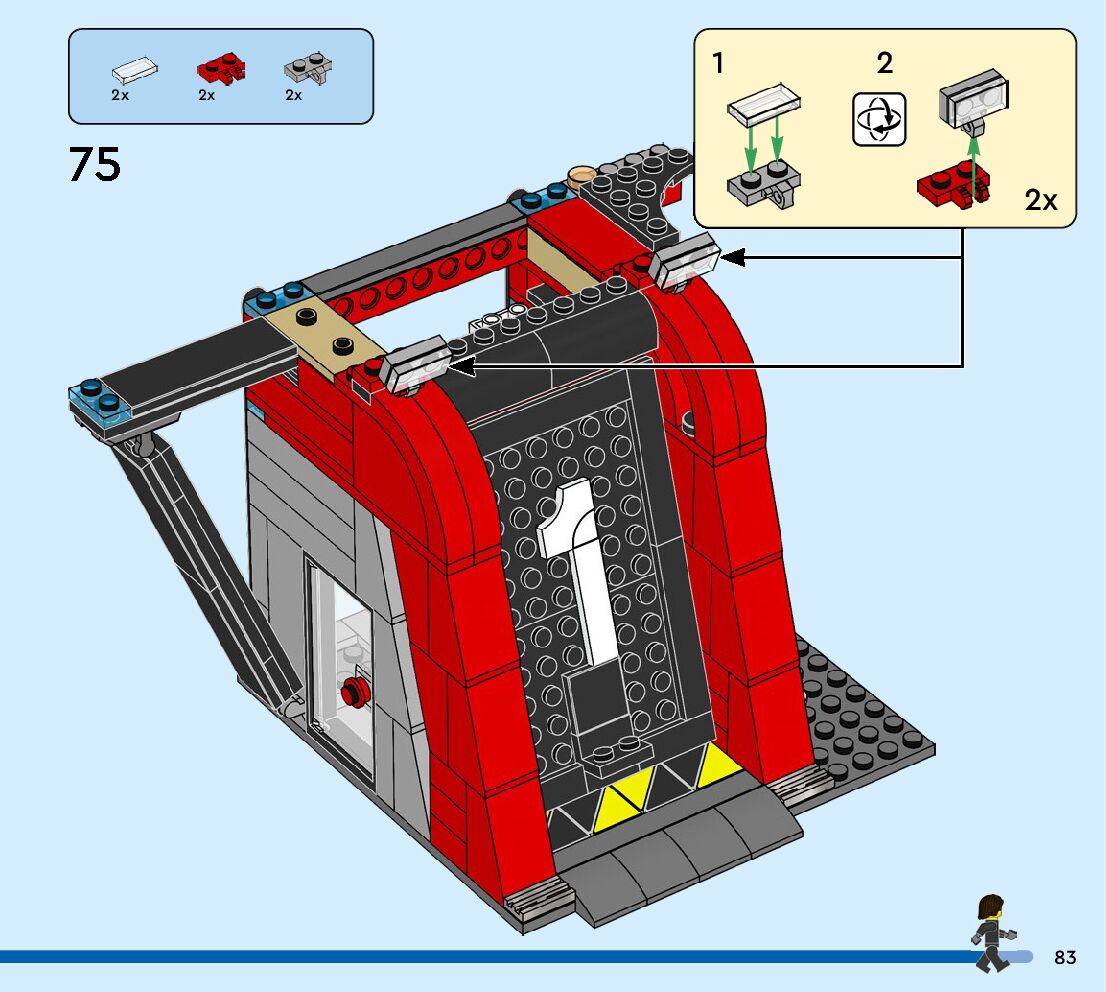 2x 2x 2x

75

1 2

2x

1

83