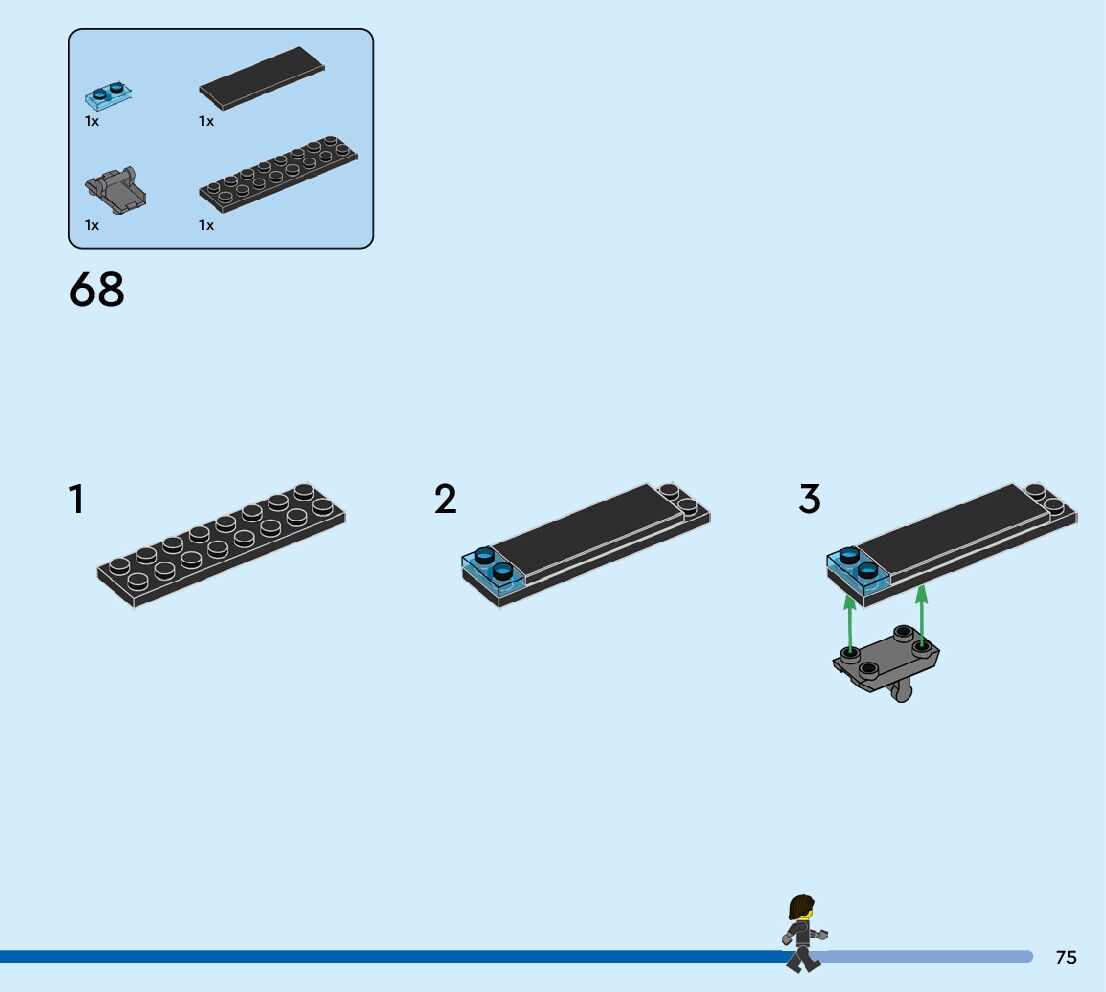 1x
1x
1x
1x

68

1

2

3

75