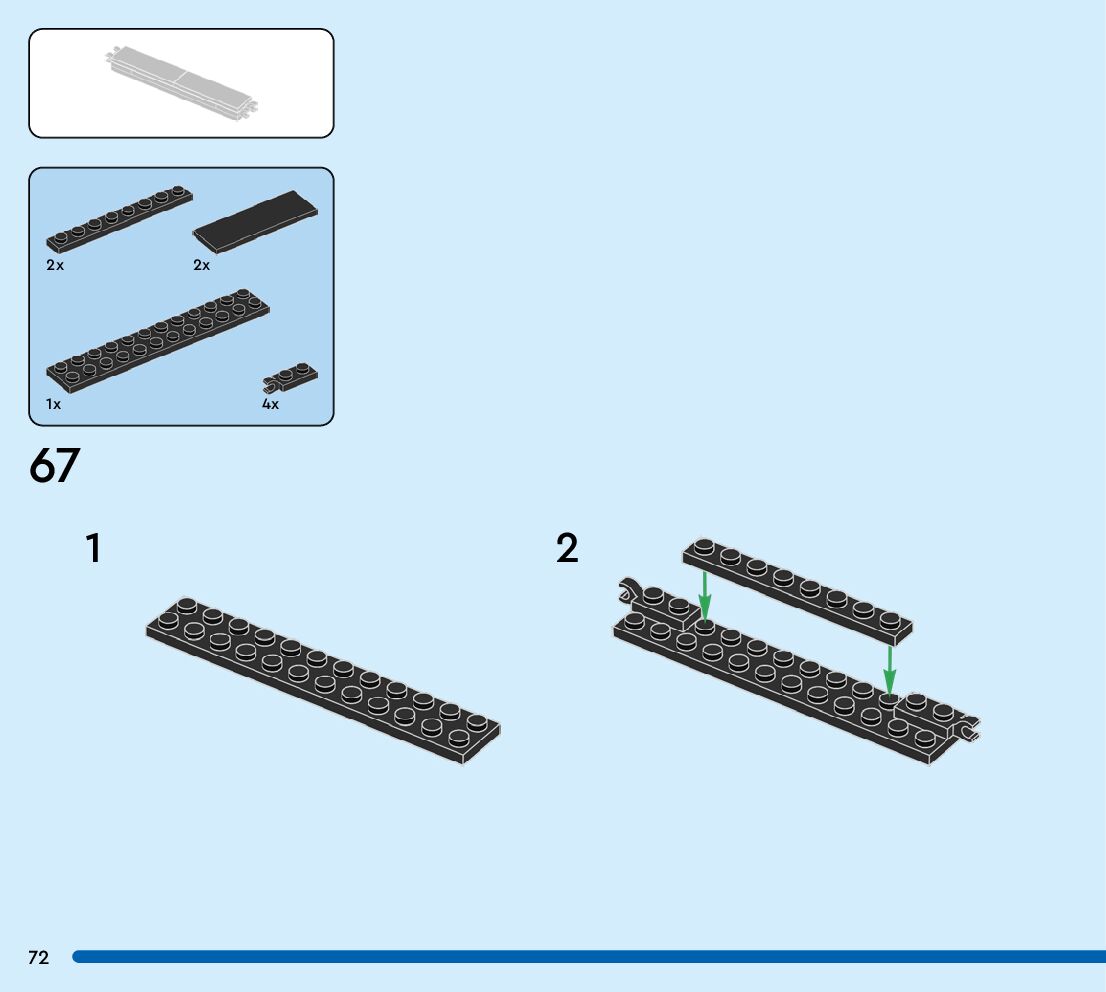 2x
2x
1x
4x

67

1

2

72