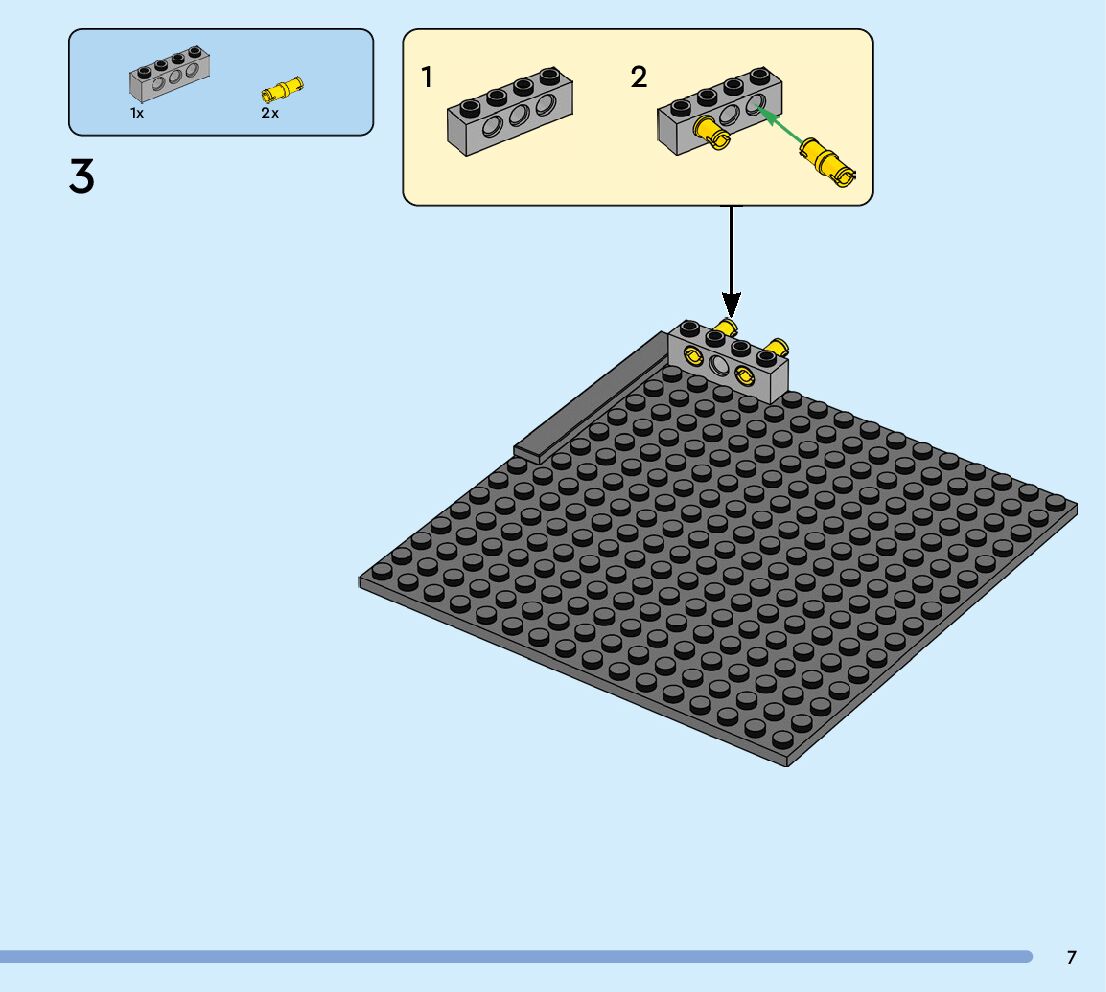 1x
2x

3

1
2

7