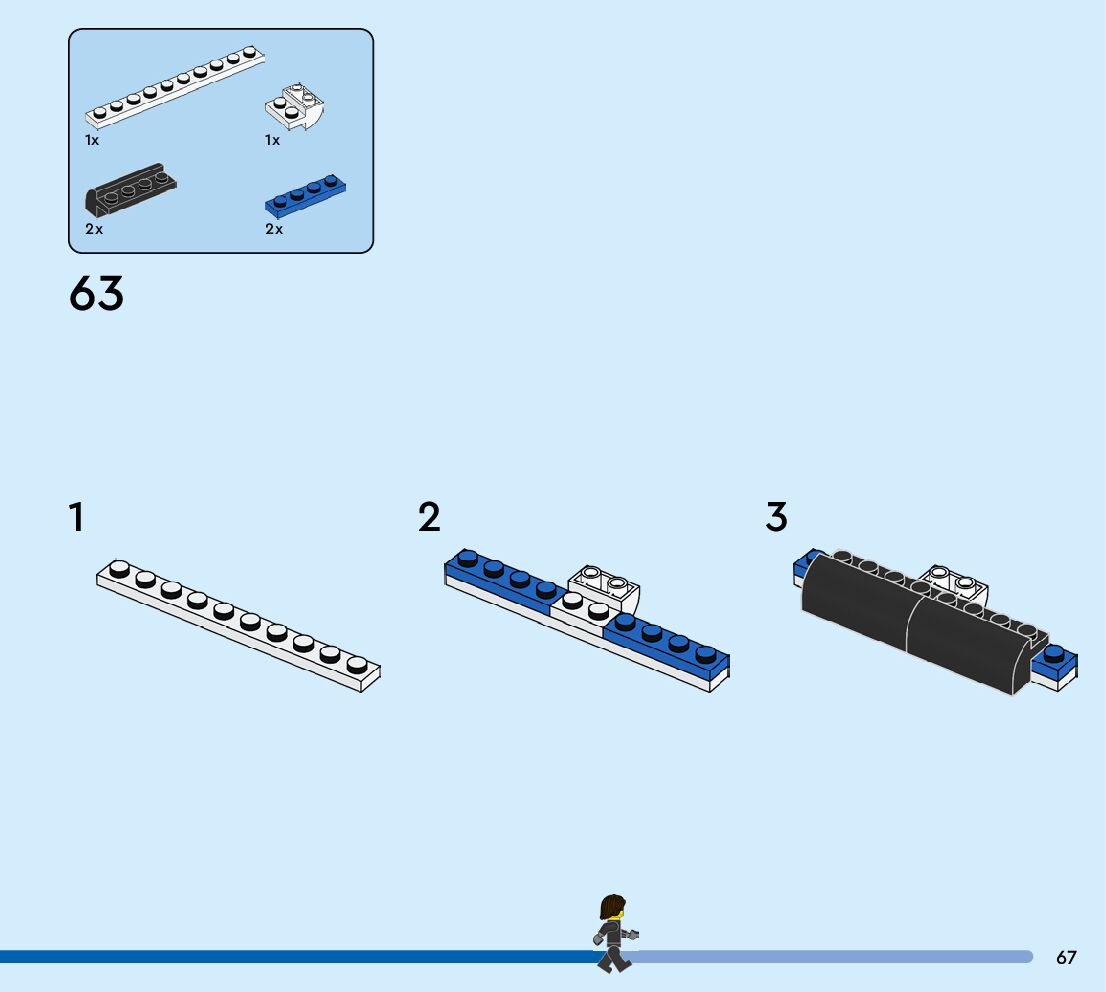 1x
1x
2x
2x

63

1

2

3

67