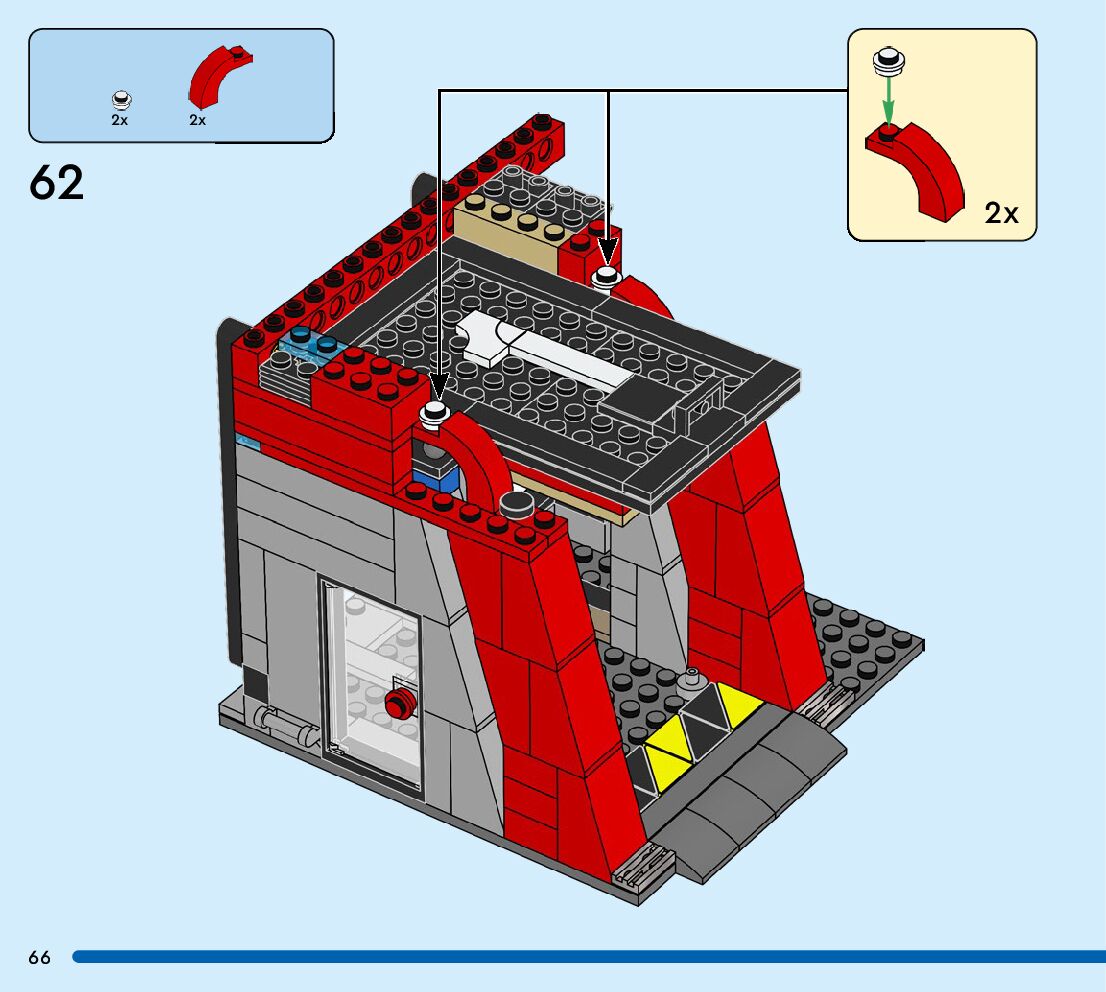 2x 2x

62

2x

66