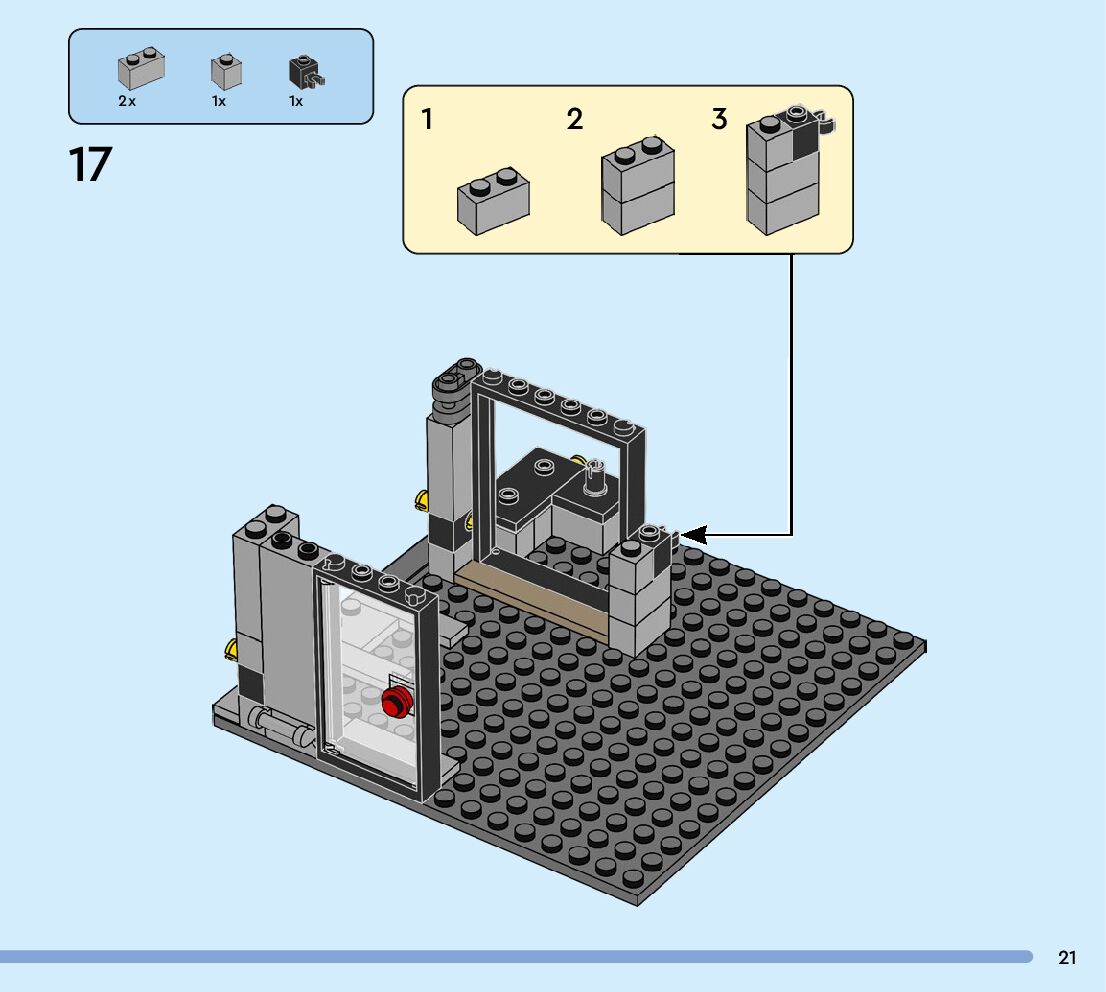 2x 1x 1x

17

1 2 3

21