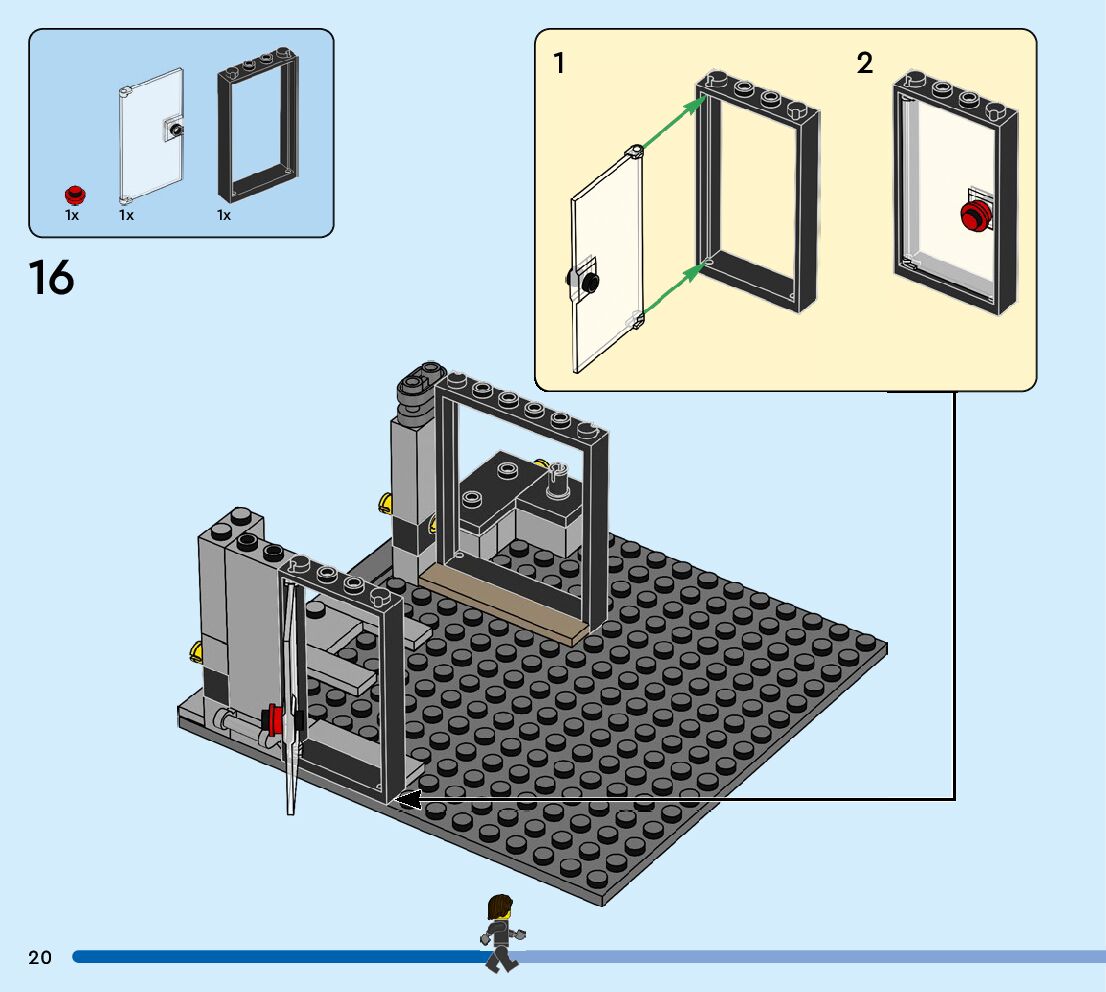 1x 1x 1x

16

1

2

20