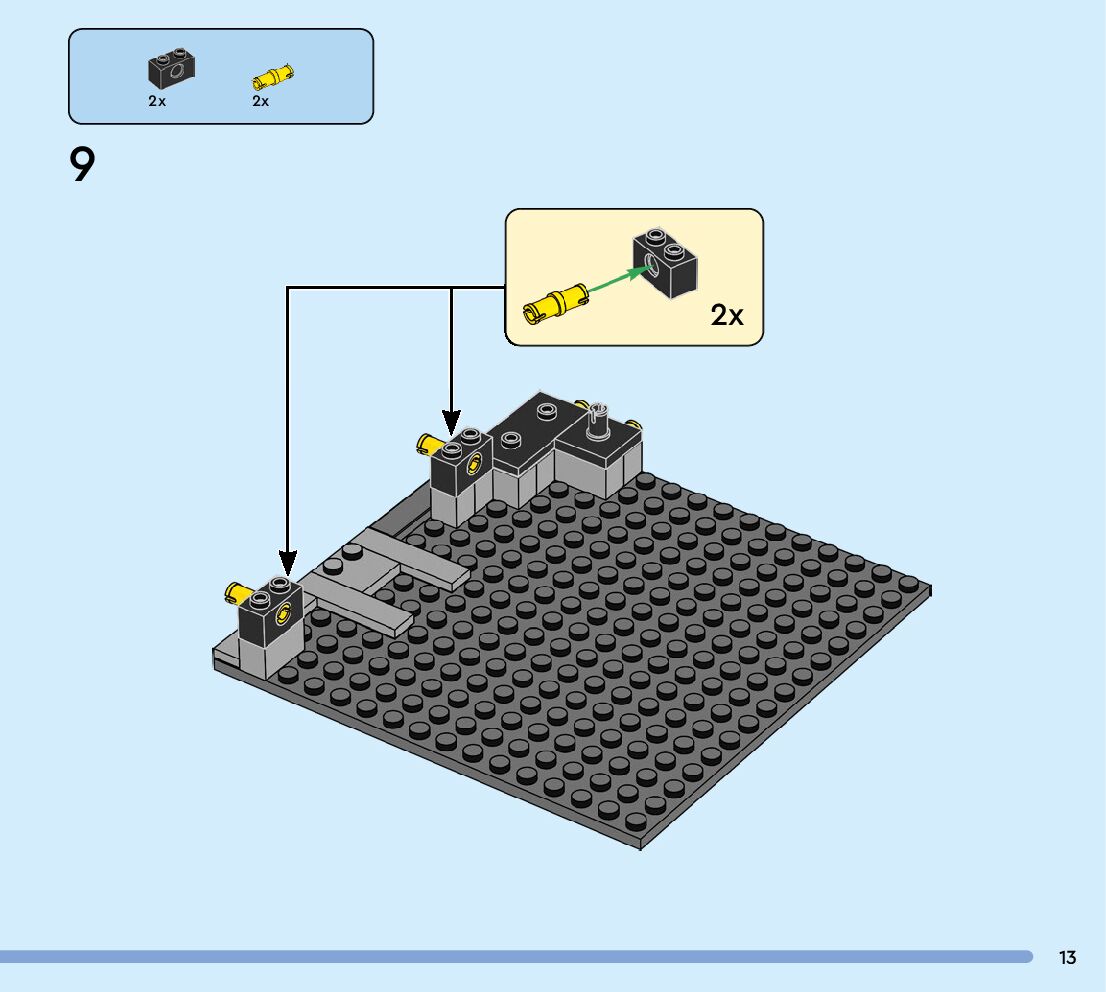 2x 2x

9

2x

13