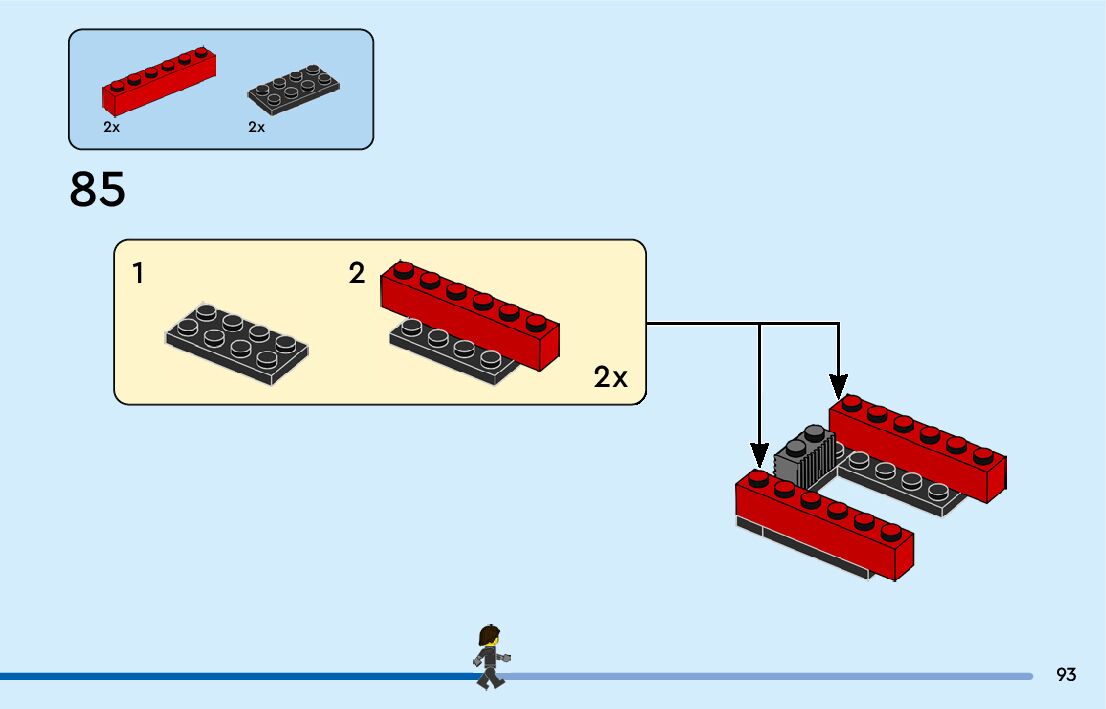 2x 2x

85

1 2

2x

93