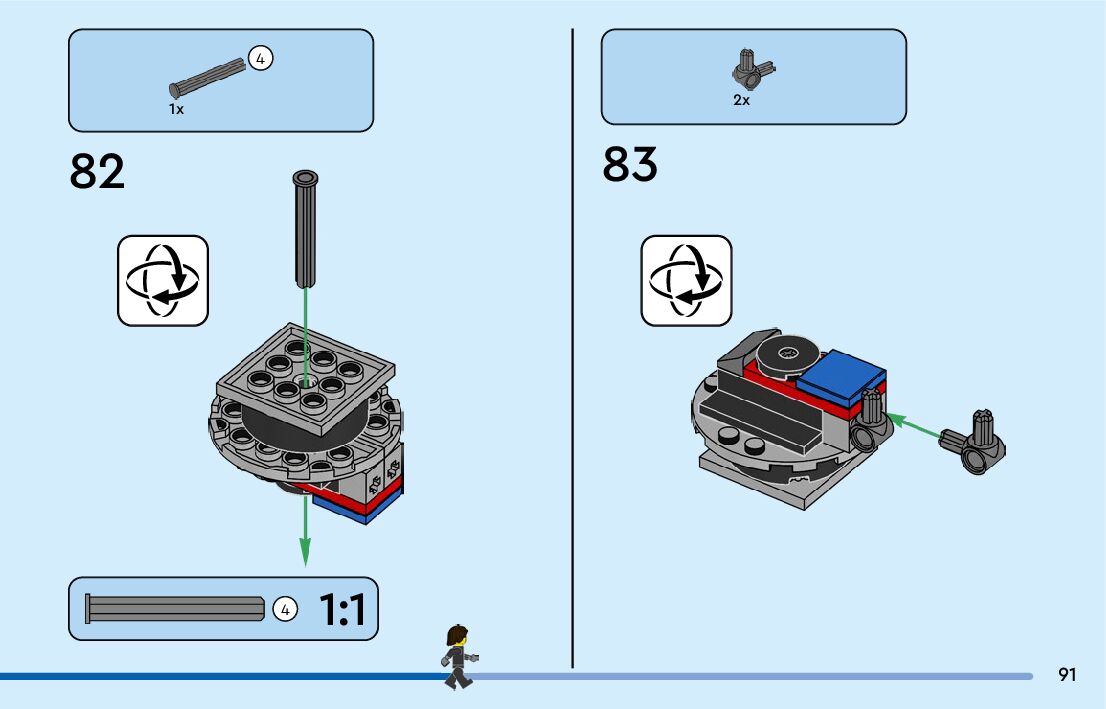 4
1x

82

4 1:1

2x

83

91