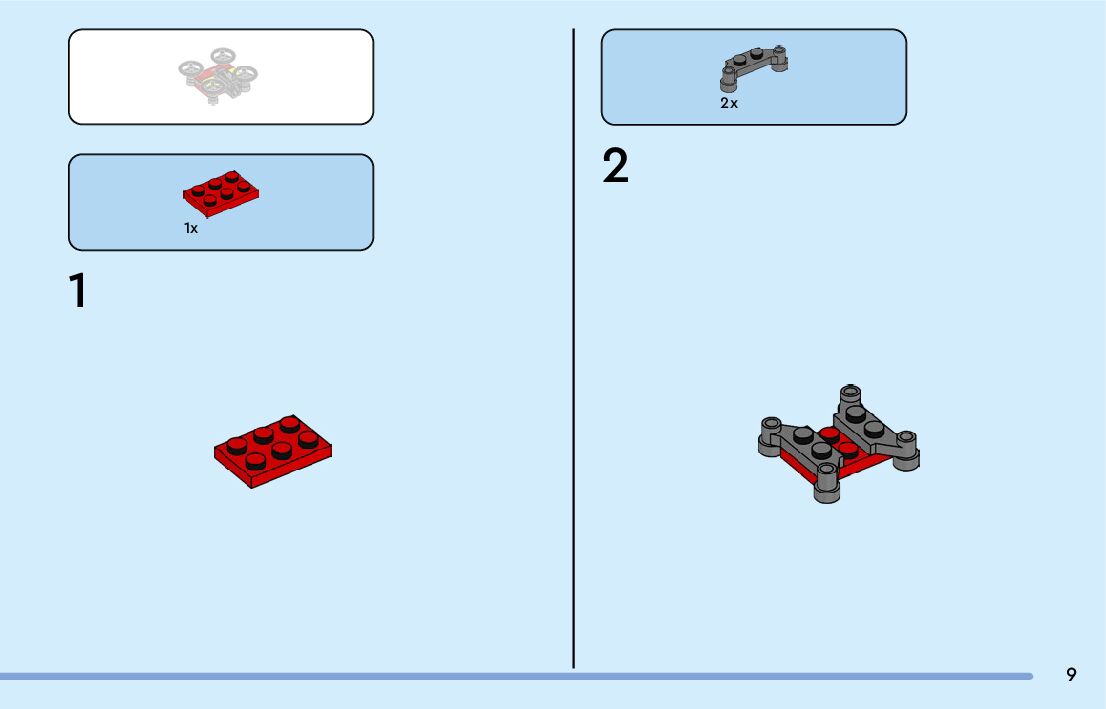 1x

1

2x

2

9