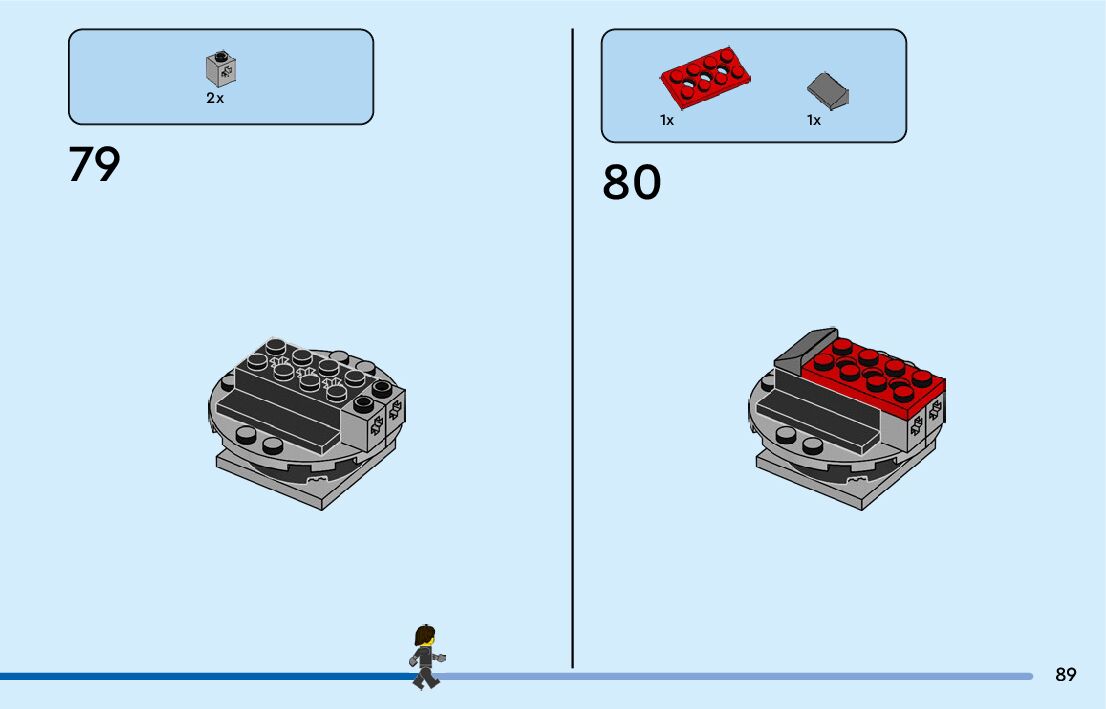 2x

79

1x

1x

80

89