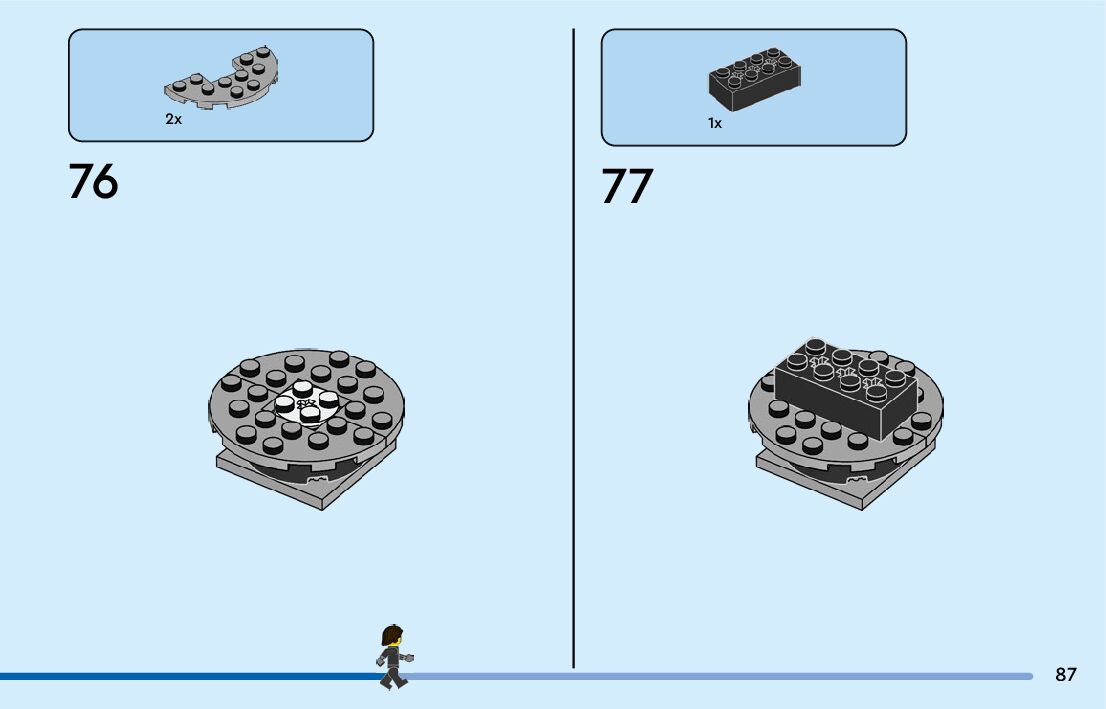 2x

76

1x

77

87