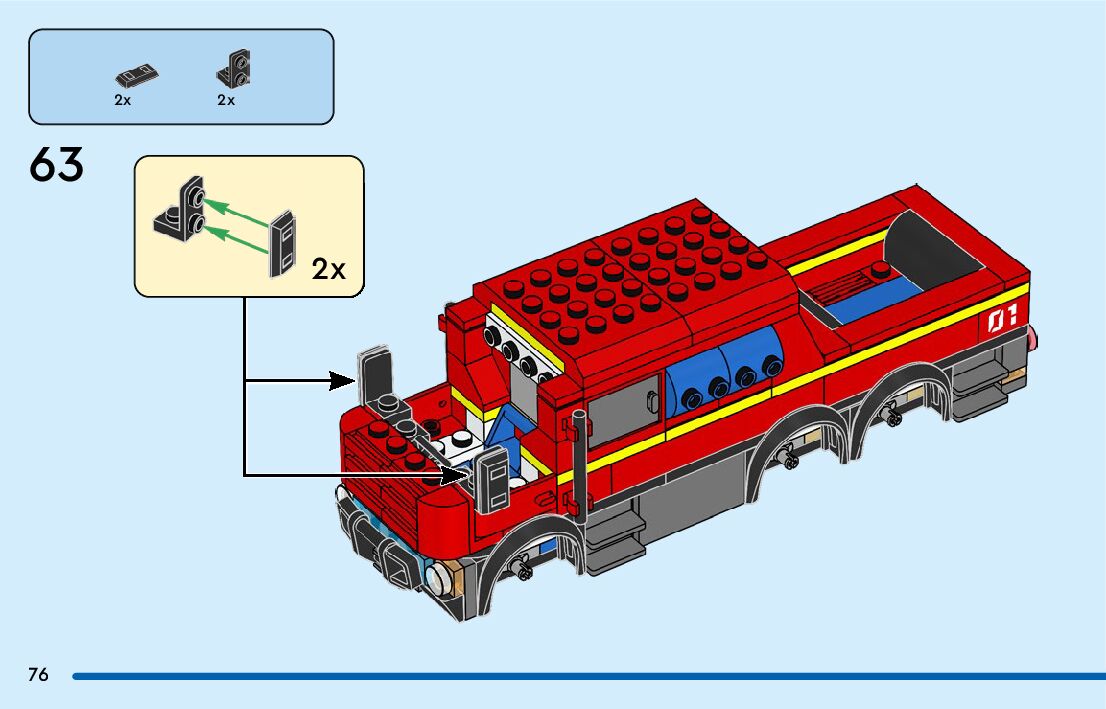 2x 2x

63

2x

01

76