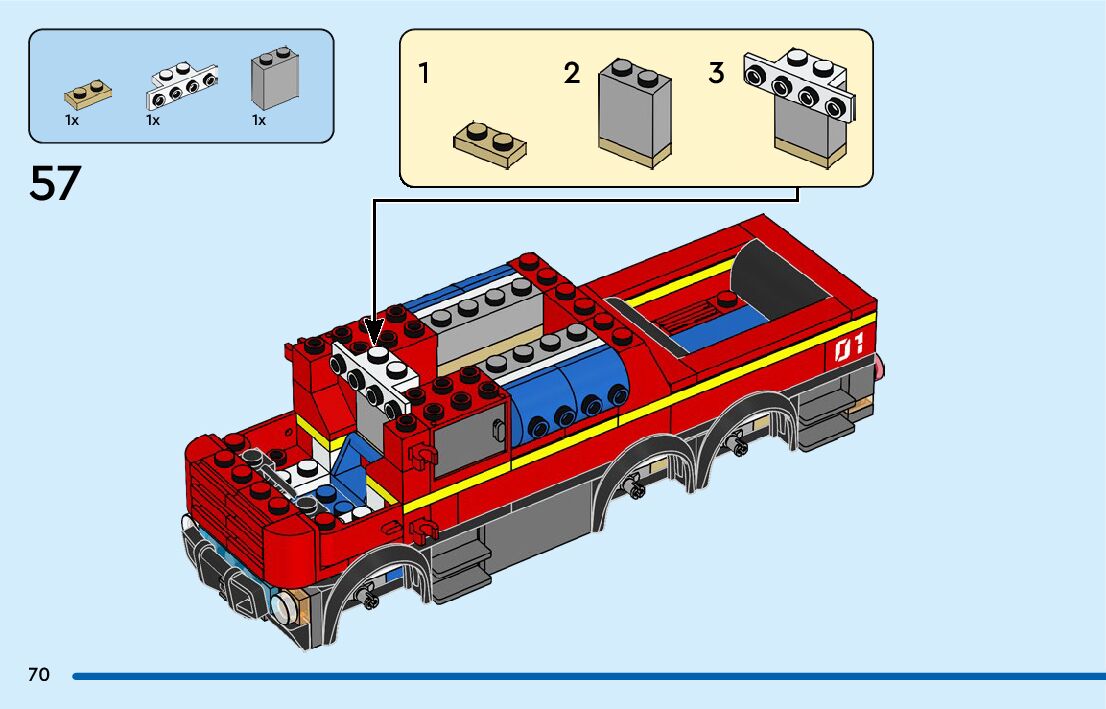 1x 1x 1x

57

1 2 3

01

70