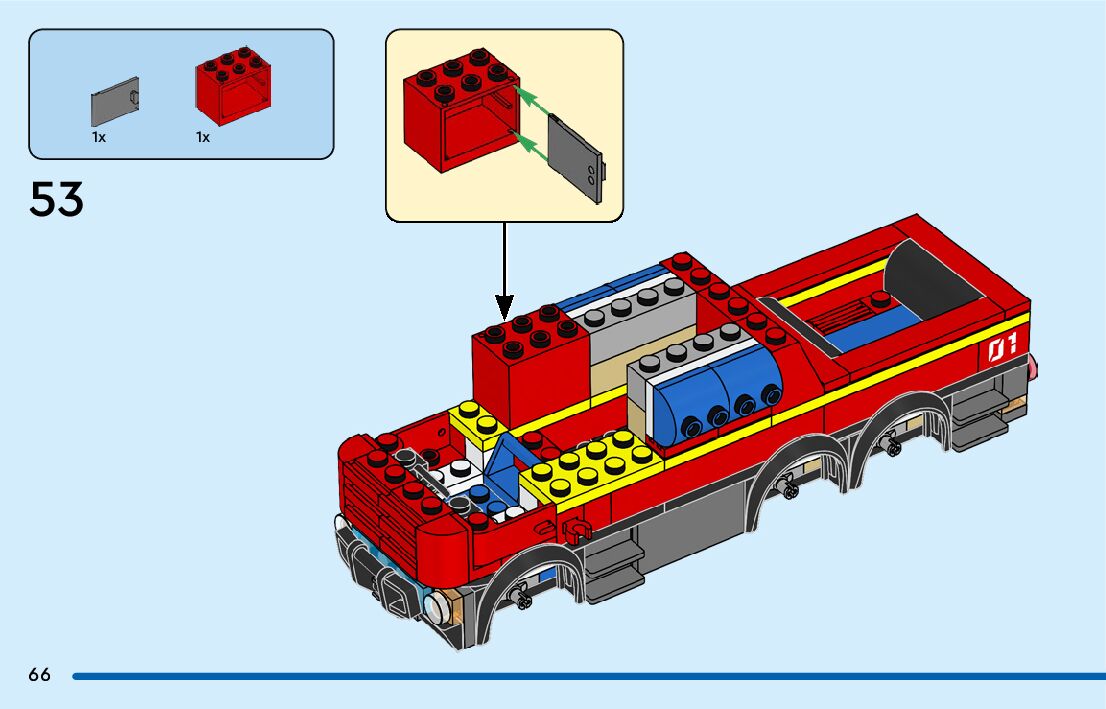 1x 1x

53

01

66