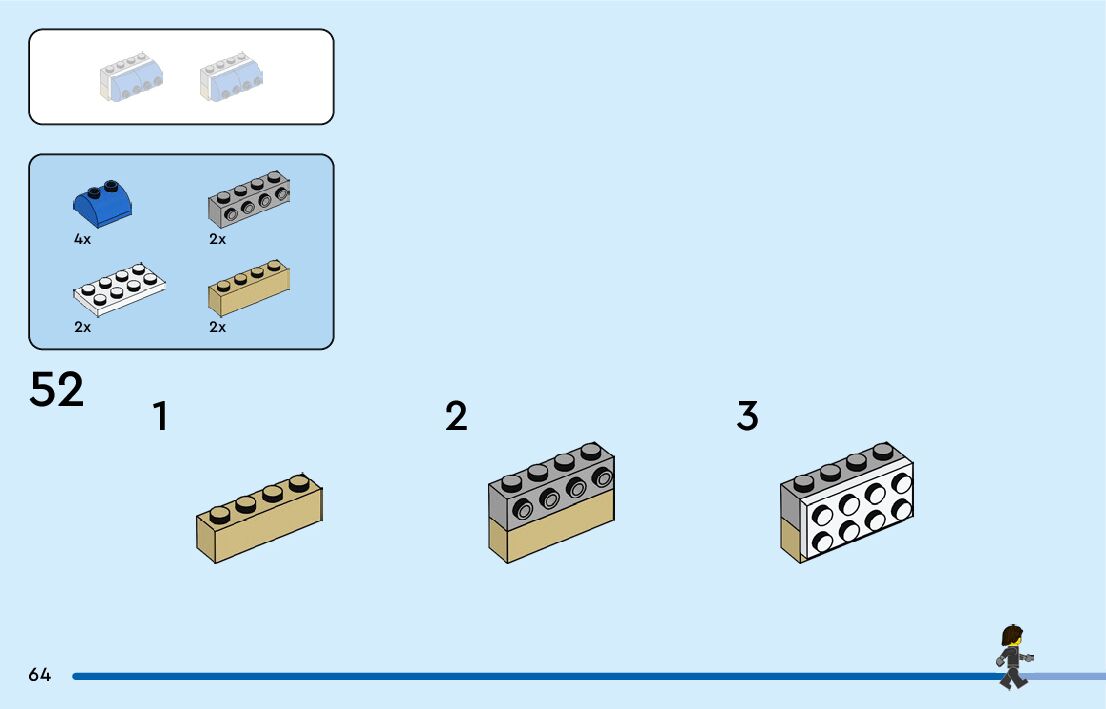 4x

2x

2x

2x

52

1

2

3

64