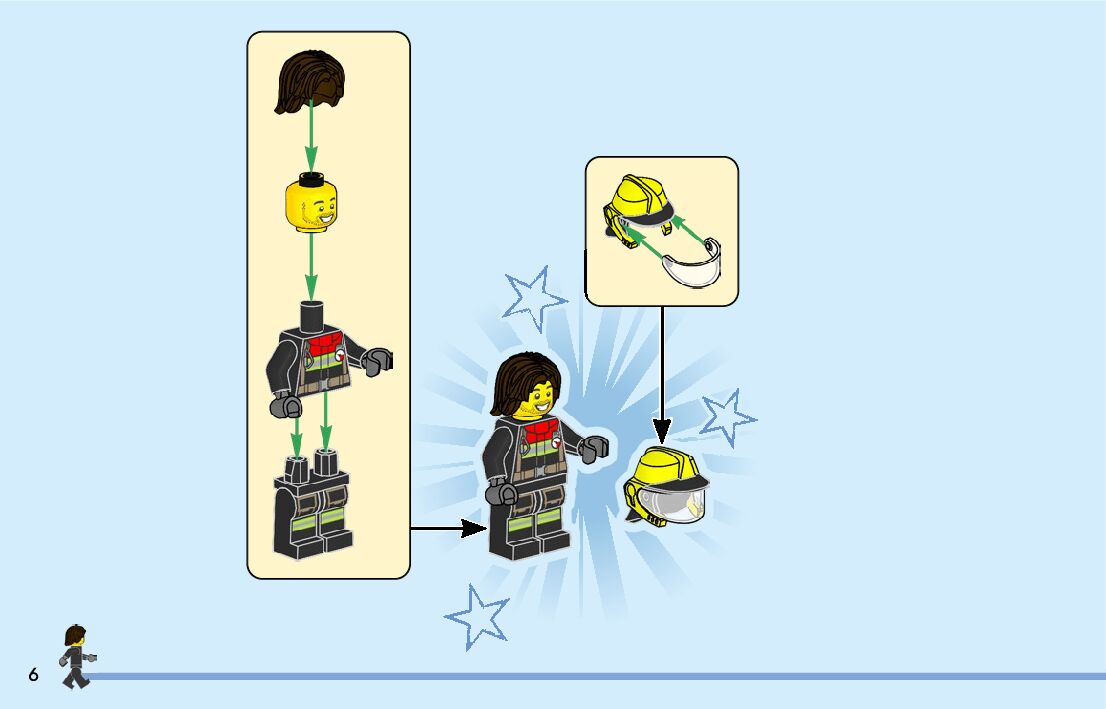 6