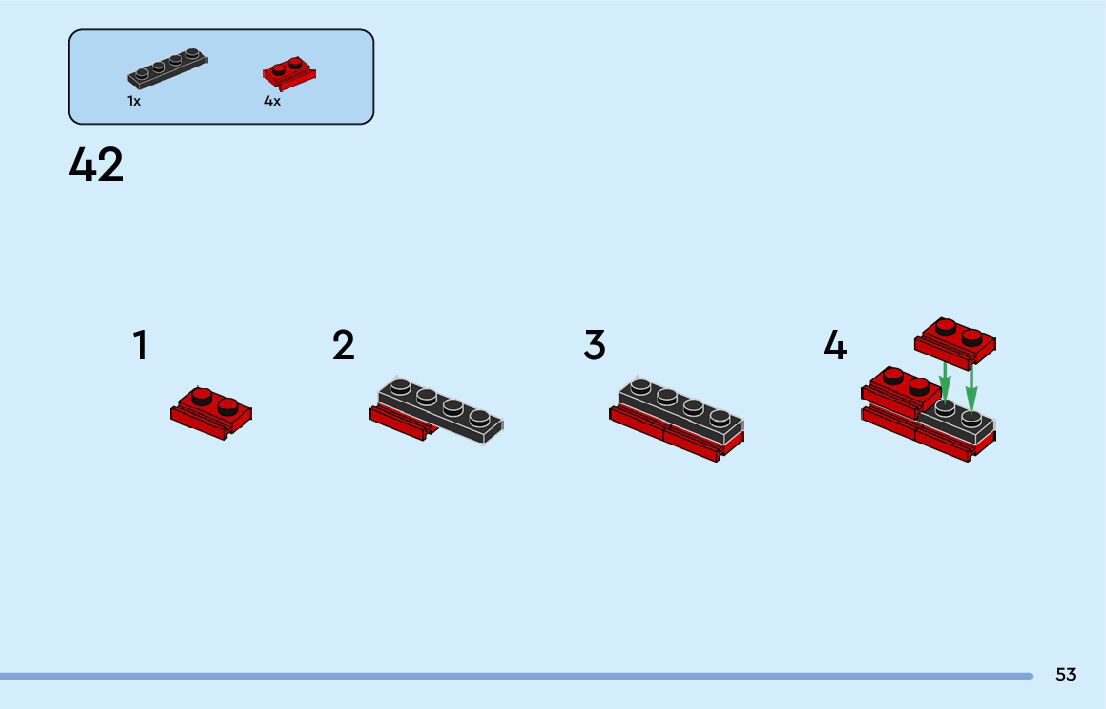 1x
4x

42

1

2

3

4

53