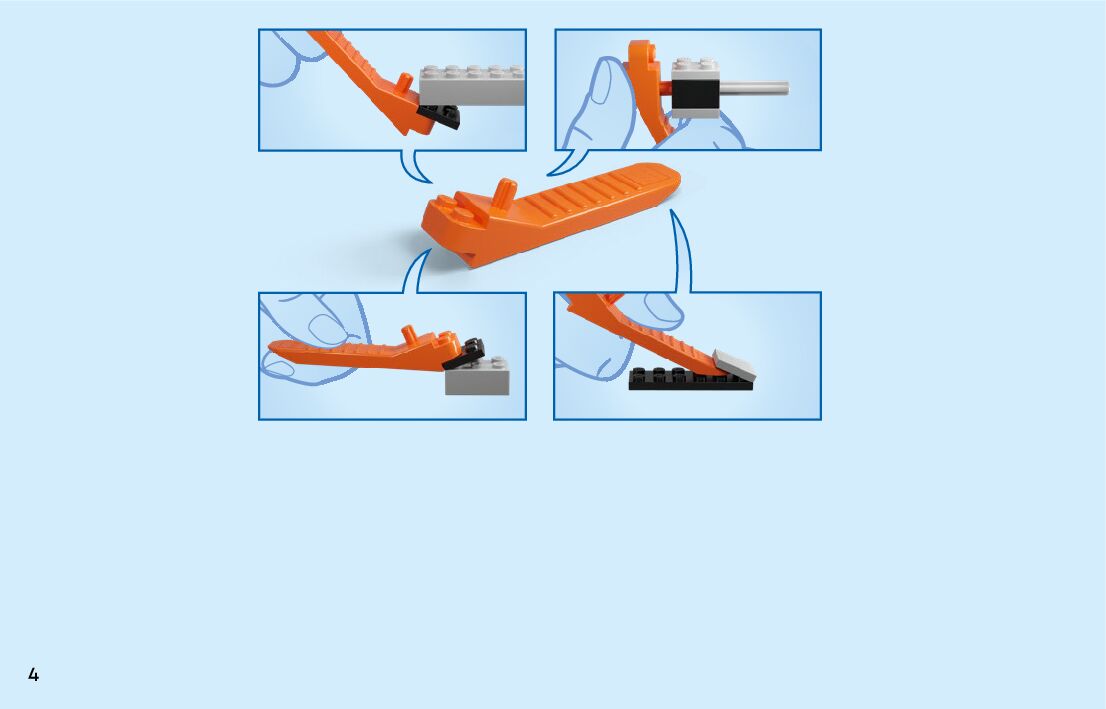 4