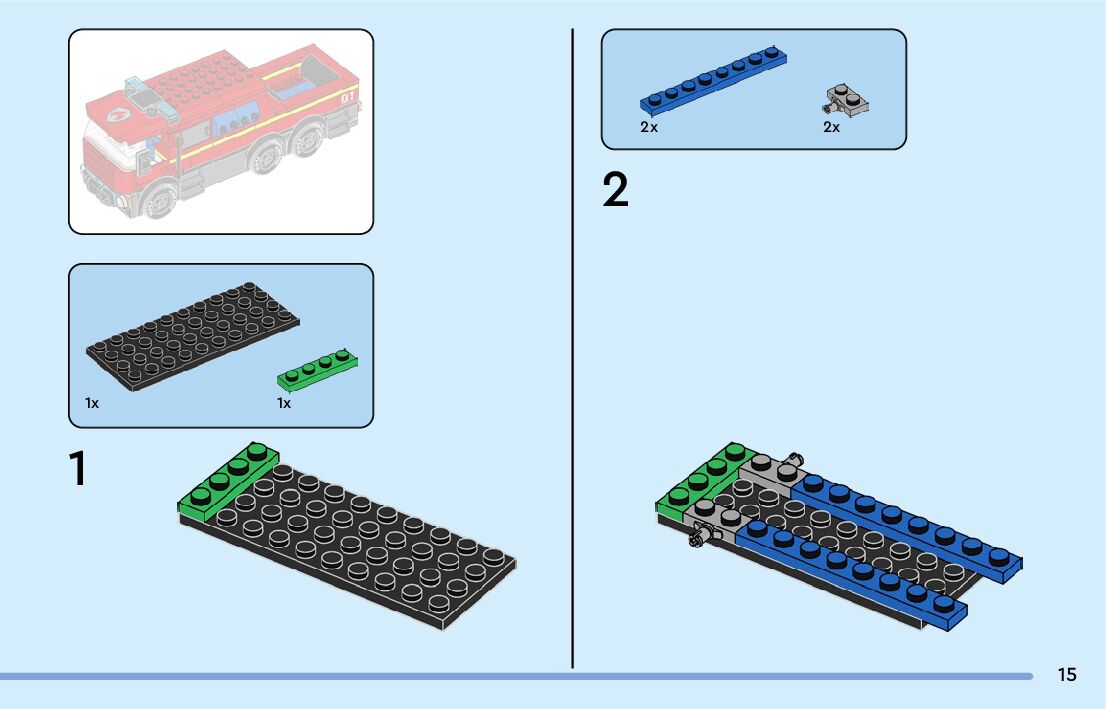 01

1x

1x

1

2x

2x

2

15