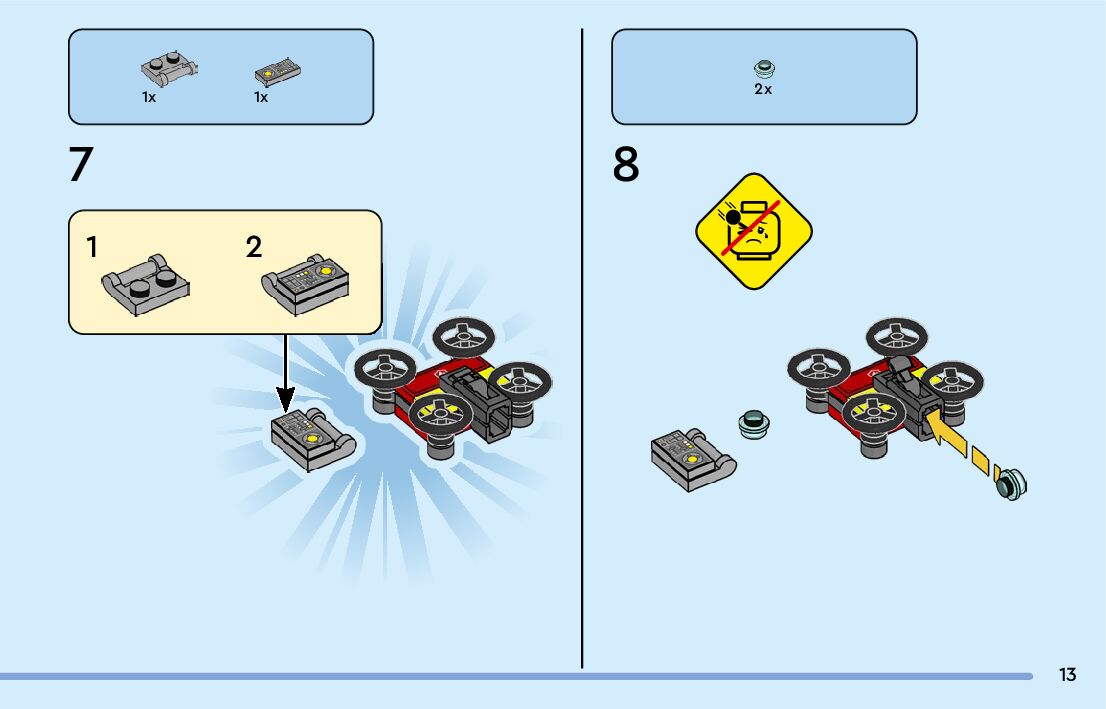 1x 1x

7

1 2

2x

8

13