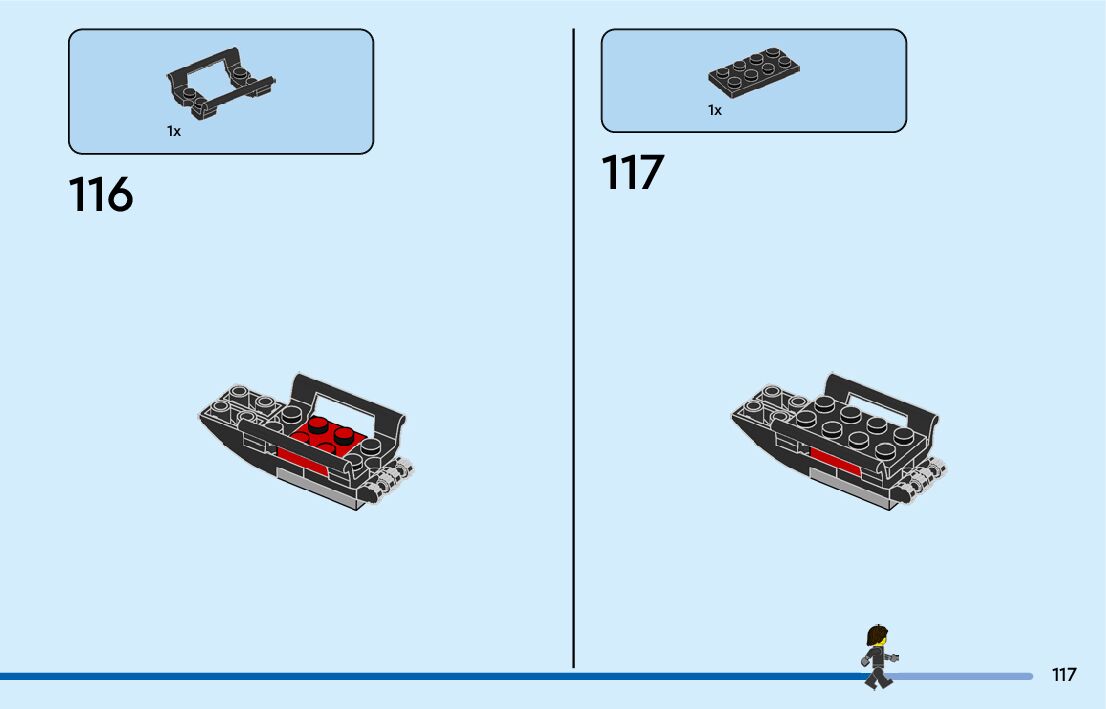 1x

116

1x

117

117