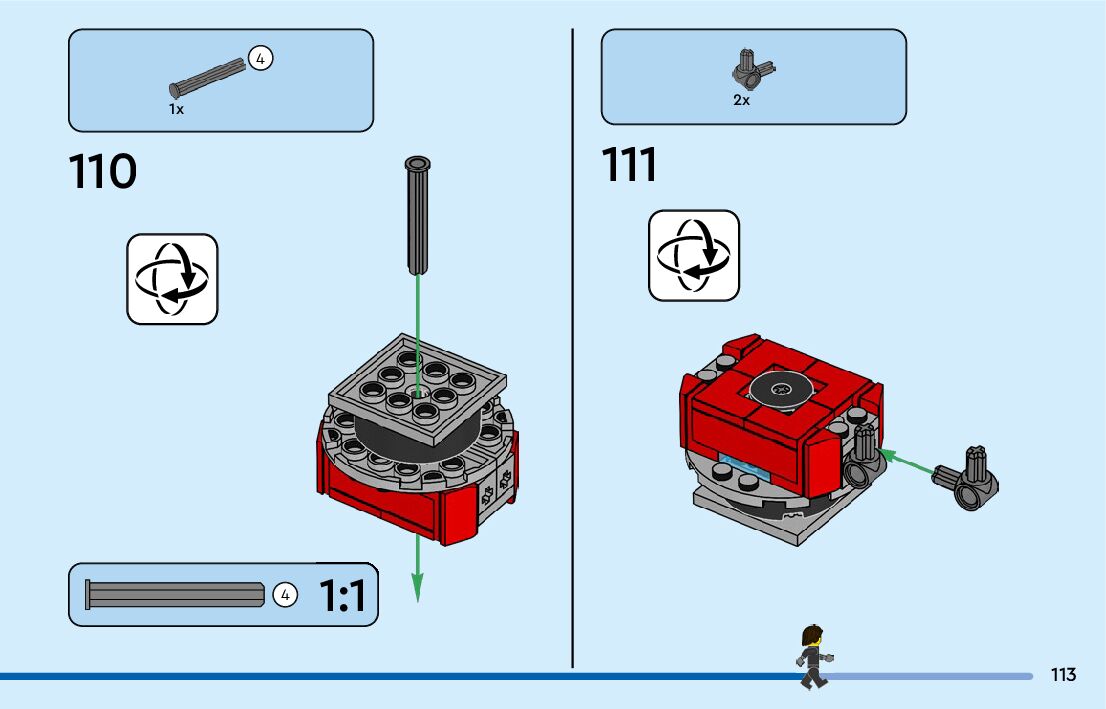 4
1x

110

4 1:1

2x

111

113